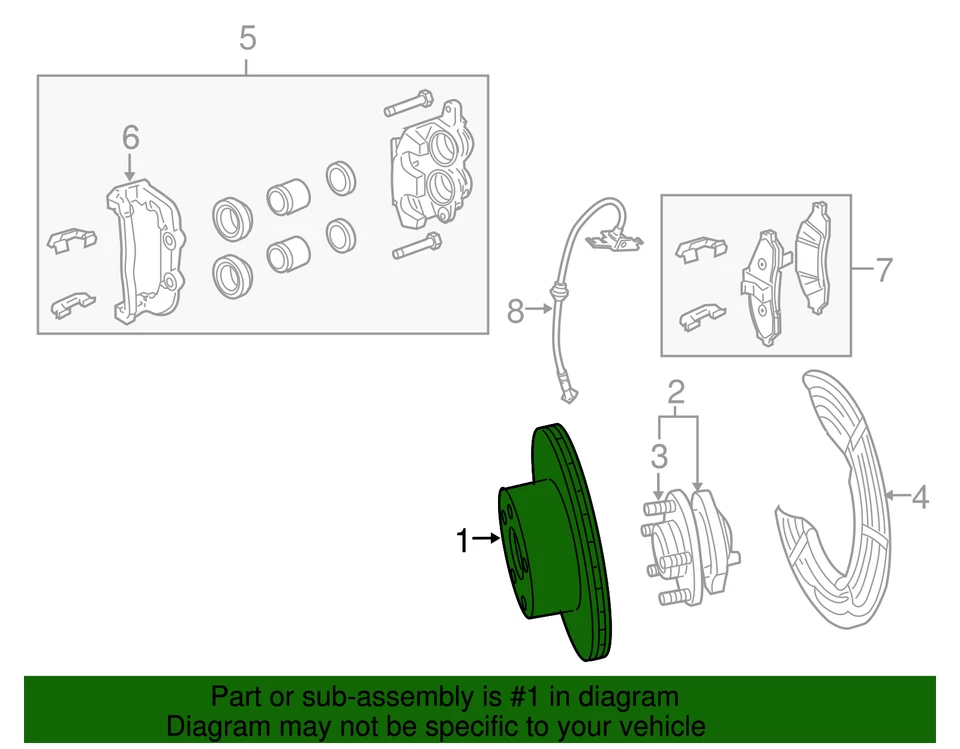 5
6
8
7
2
3
4
1

Part or sub-assembly is #1 in diagram
Diagram may not be specific to your vehicle