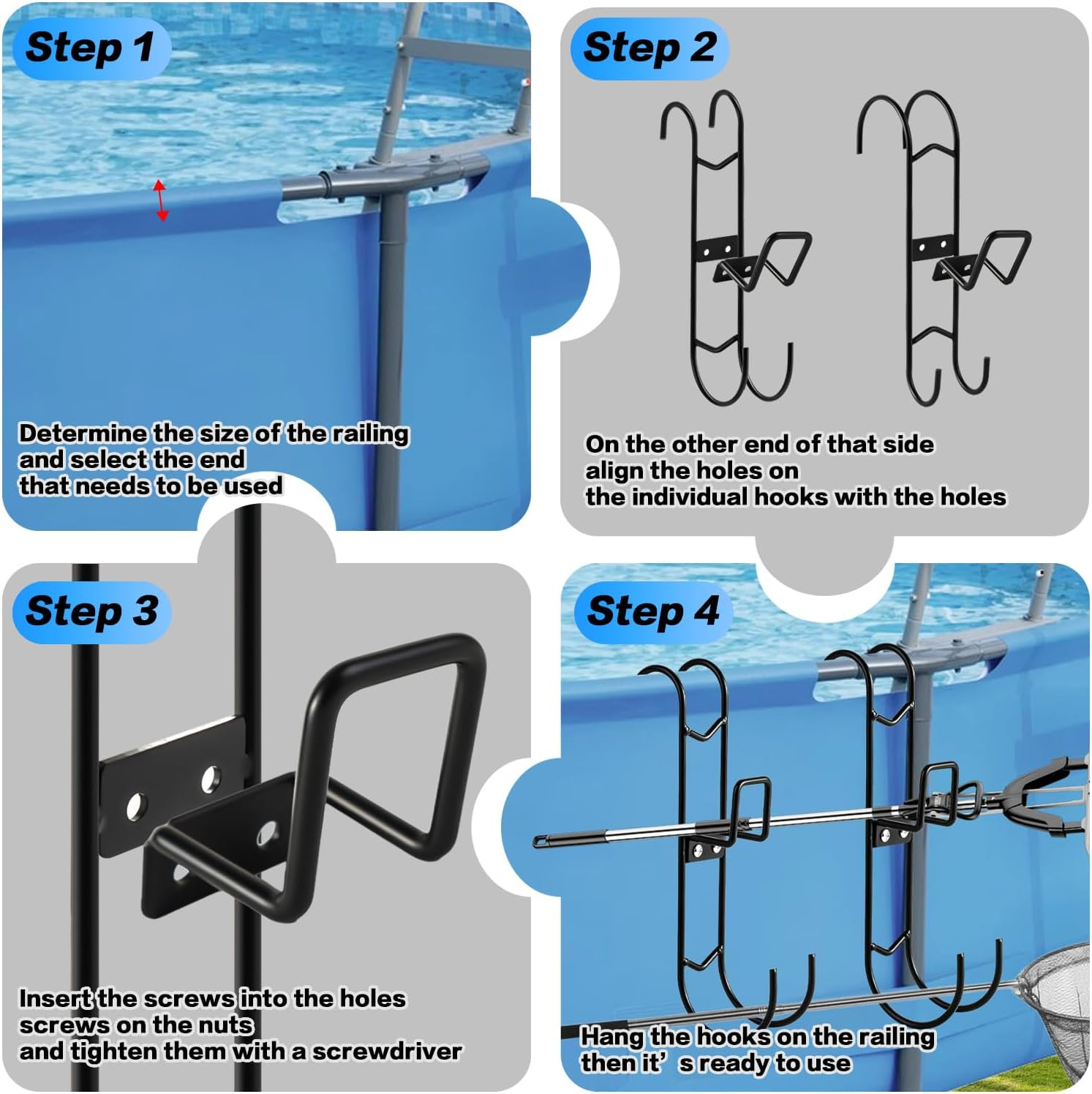 Step 1

Determine the size of the railing and select the end that needs to be used

Step 2

On the other end of that side align the holes on the individual hooks with the holes

Step 3

Insert the screws into the holes screws on the nuts and tighten them with a screwdriver

Step 4

Hang the hooks on the railing then it’s ready to use