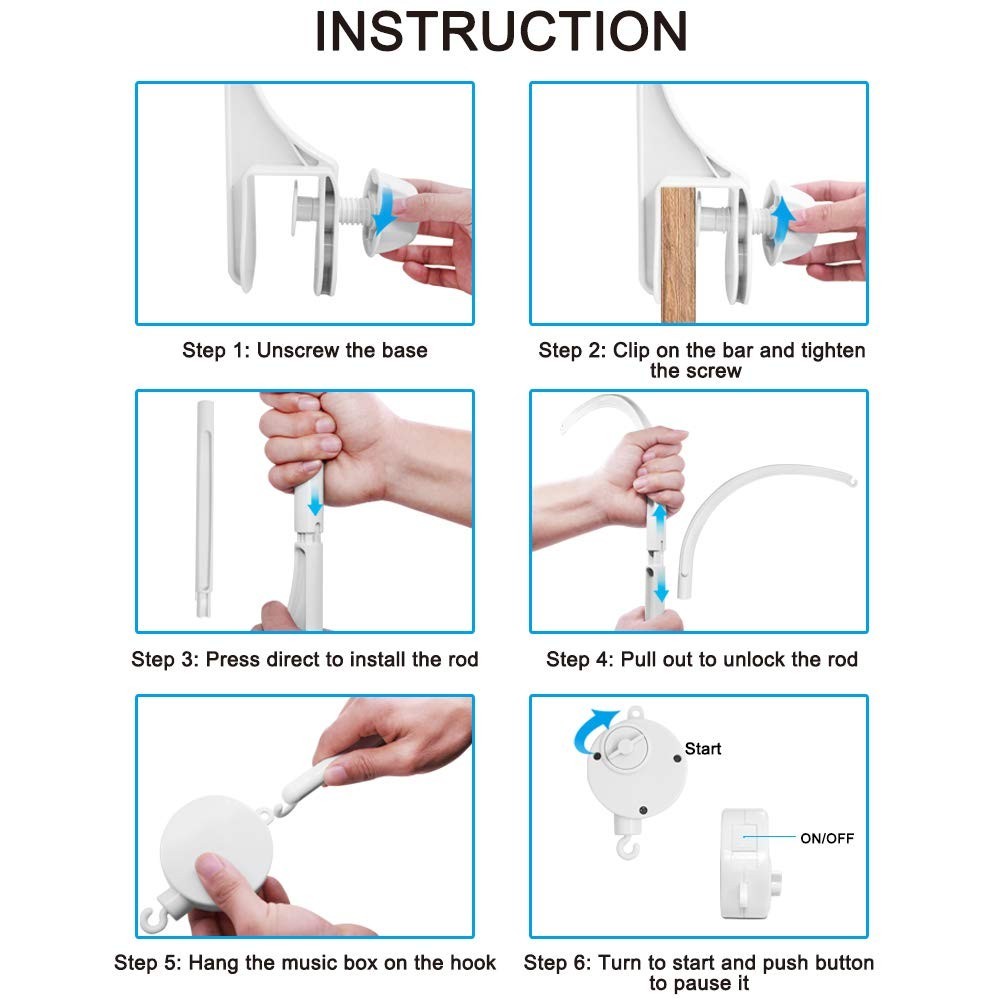 INSTRUCTION

Step 1: Unscrew the base

Step 2: Clip on the bar and tighten the screw

Step 3: Press direct to install the rod

Step 4: Pull out to unlock the rod

Step 5: Hang the music box on the hook

Start

ON/OFF

Step 6: Turn to start and push button to pause it