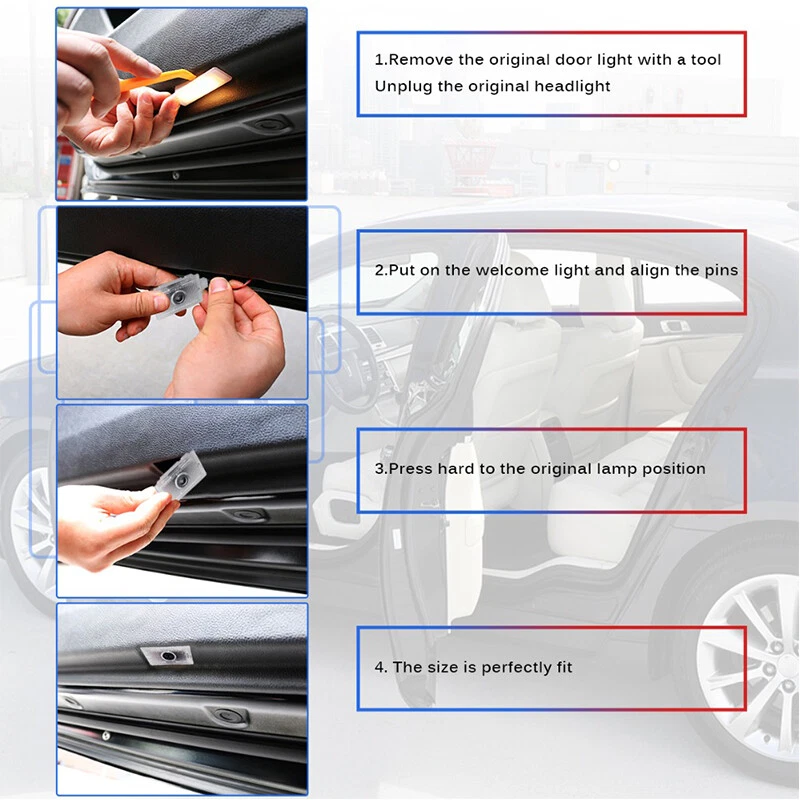 1.Remove the original door light with a tool
Unplug the original headlight

2.Put on the welcome light and align the pins

3.Press hard to the original lamp position

4. The size is perfectly fit