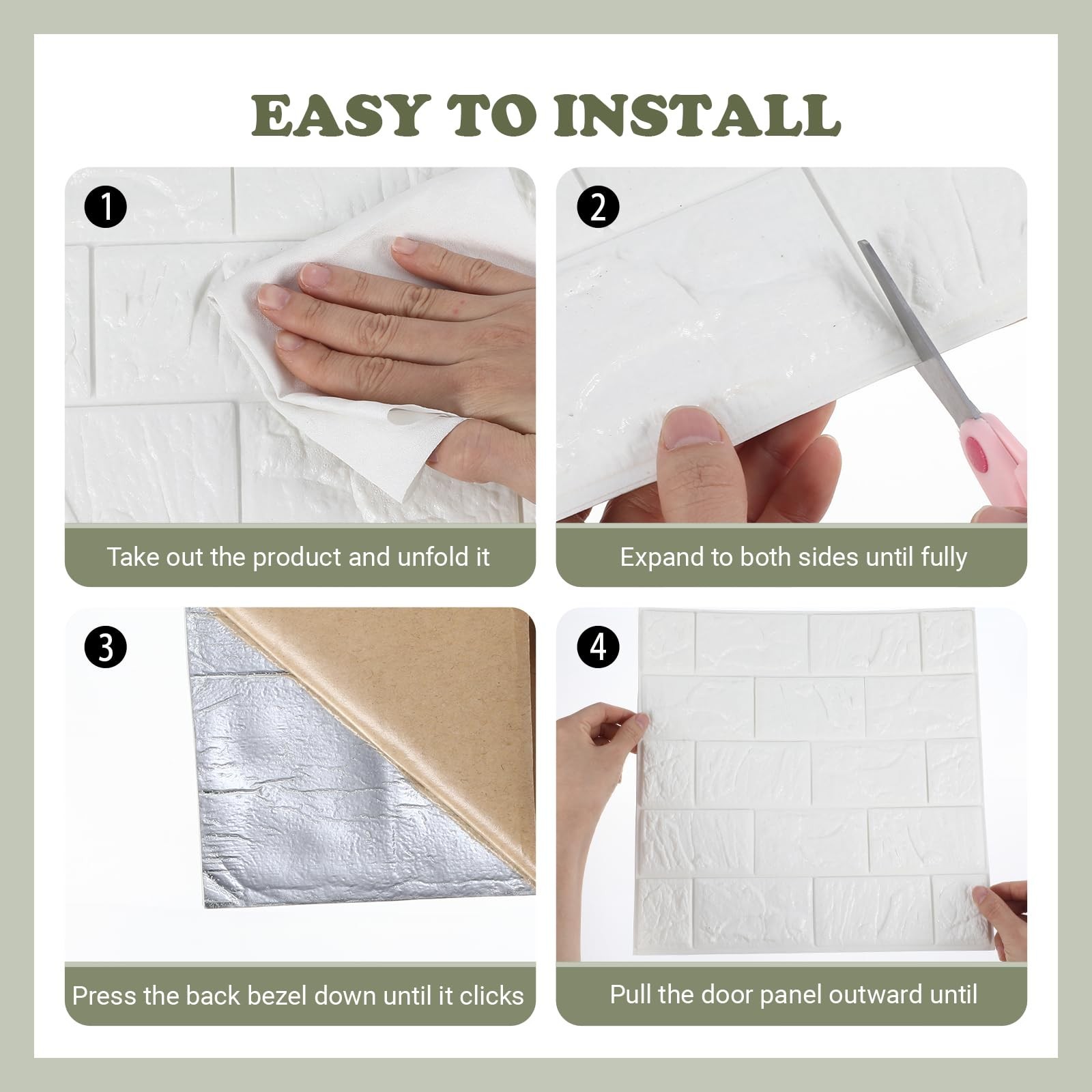 EASY TO INSTALL

1

Take out the product and unfold it

2

Expand to both sides until fully

3

Press the back bezel down until it clicks

4

Pull the door panel outward until