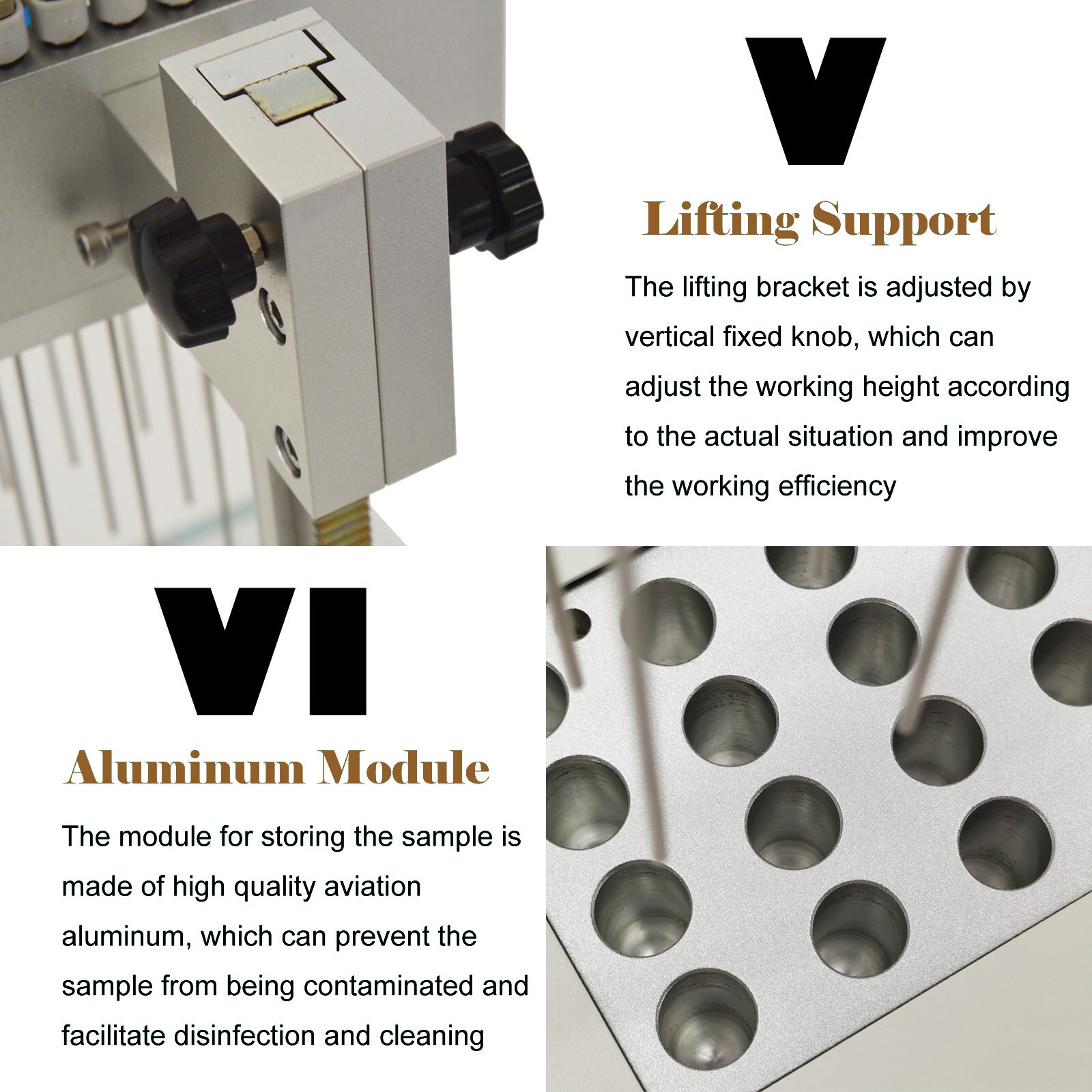 V

Lifting Support

The lifting bracket is adjusted by vertical fixed knob, which can adjust the working height according to the actual situation and improve the working efficiency

VI

Aluminum Module

The module for storing the sample is made of high quality aviation aluminum, which can prevent the sample from being contaminated and facilitate disinfection and cleaning