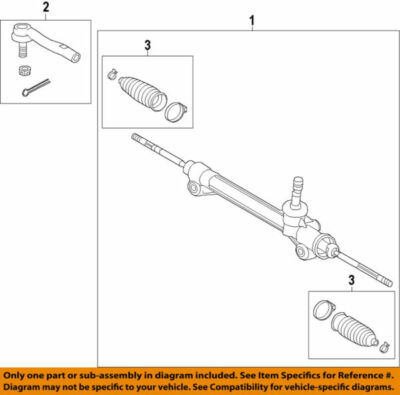 2

1

3

3

Only one part or sub-assembly in diagram included. See Item Specifics for Reference #. Diagram may not be specific to your vehicle. See Compatibility for vehicle-specific diagrams.