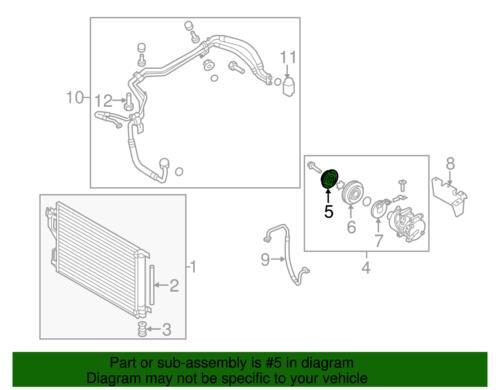 11
10
12
8
5
6
7
9
4
1
2
3

Part or sub-assembly is #5 in diagram
Diagram may not be specific to your vehicle