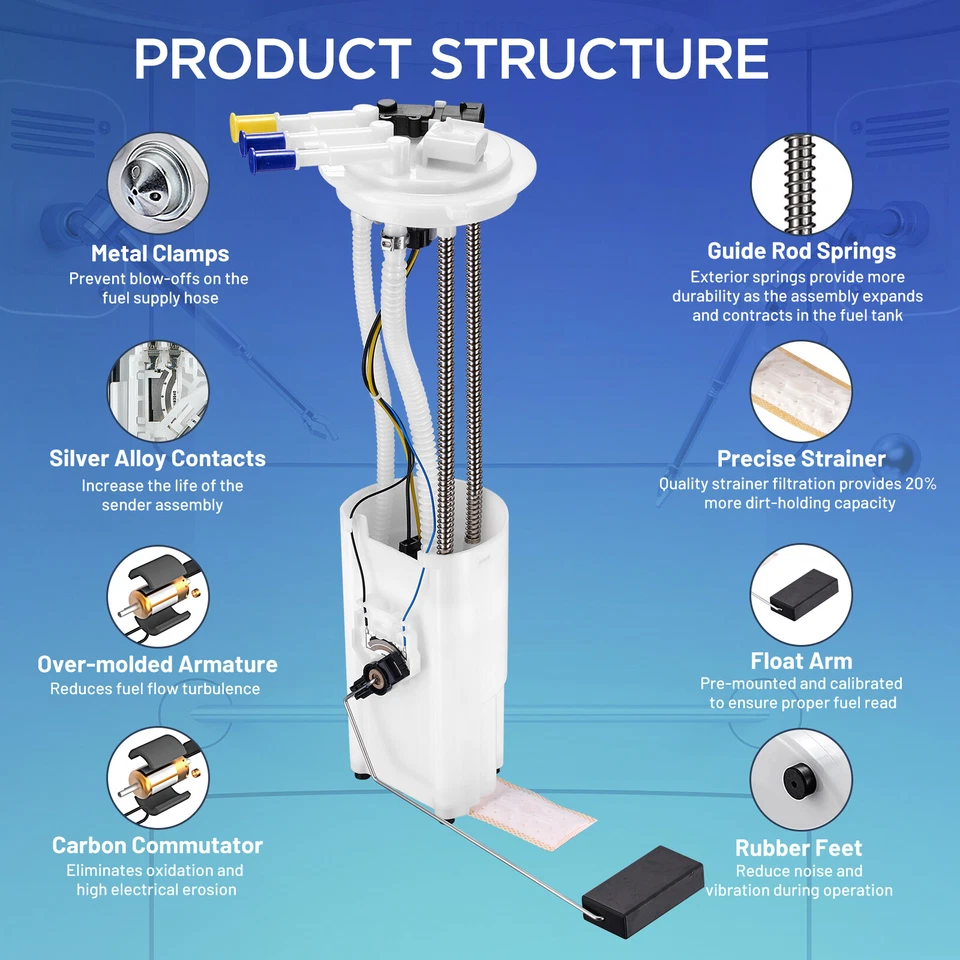 PRODUCT STRUCTURE

Metal Clamps
Prevent blow-offs on the fuel supply hose

Silver Alloy Contacts
Increase the life of the sender assembly

Over-molded Armature
Reduces fuel flow turbulence

Carbon Commutator
Eliminates oxidation and high electrical erosion

Guide Rod Springs
Exterior springs provide more durability as the assembly expands and contracts in the fuel tank

Precise Strainer
Quality strainer filtration provides 20% more dirt-holding capacity

Float Arm
Pre-mounted and calibrated to ensure proper fuel read

Rubber Feet
Reduce noise and vibration during operation