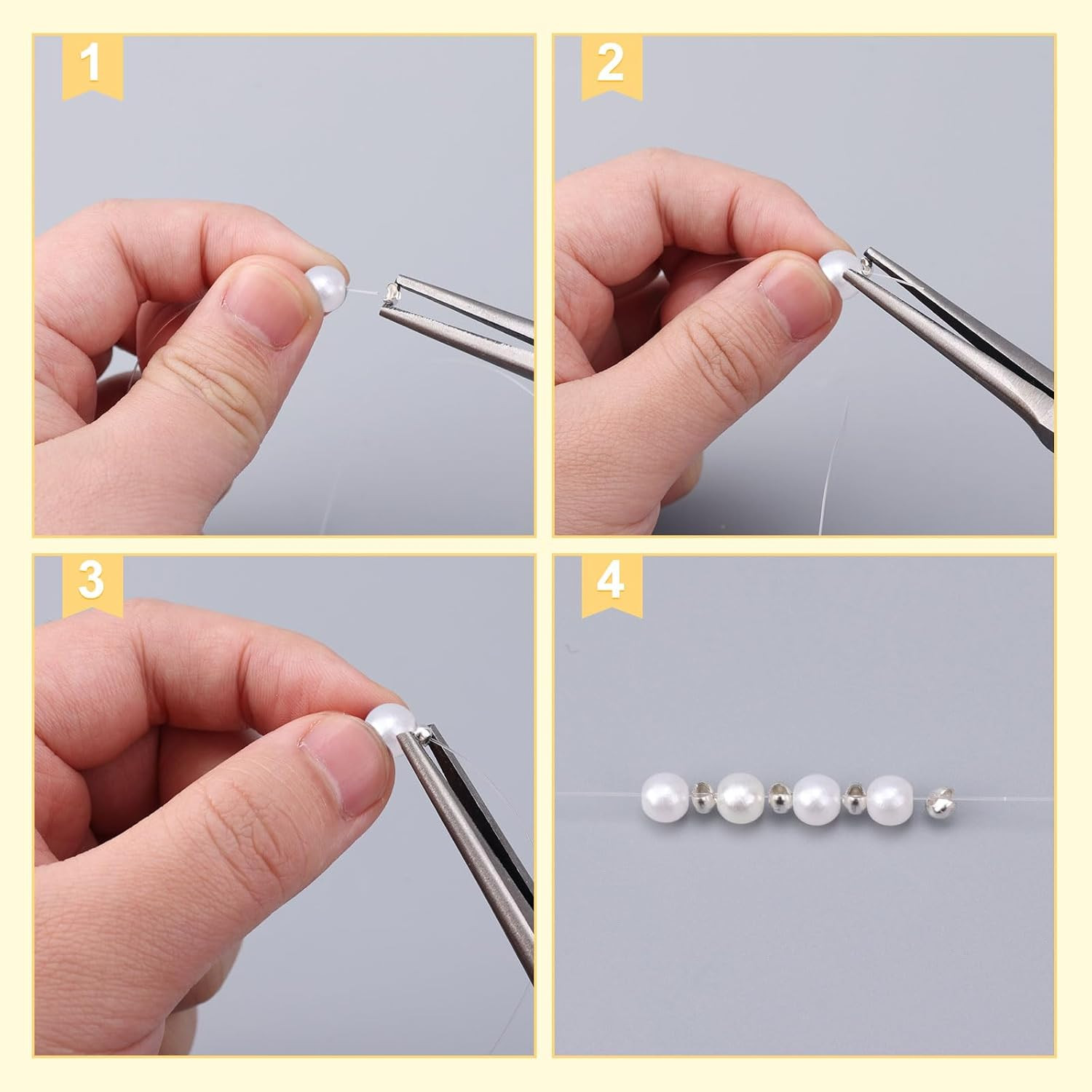 1

2

3

4