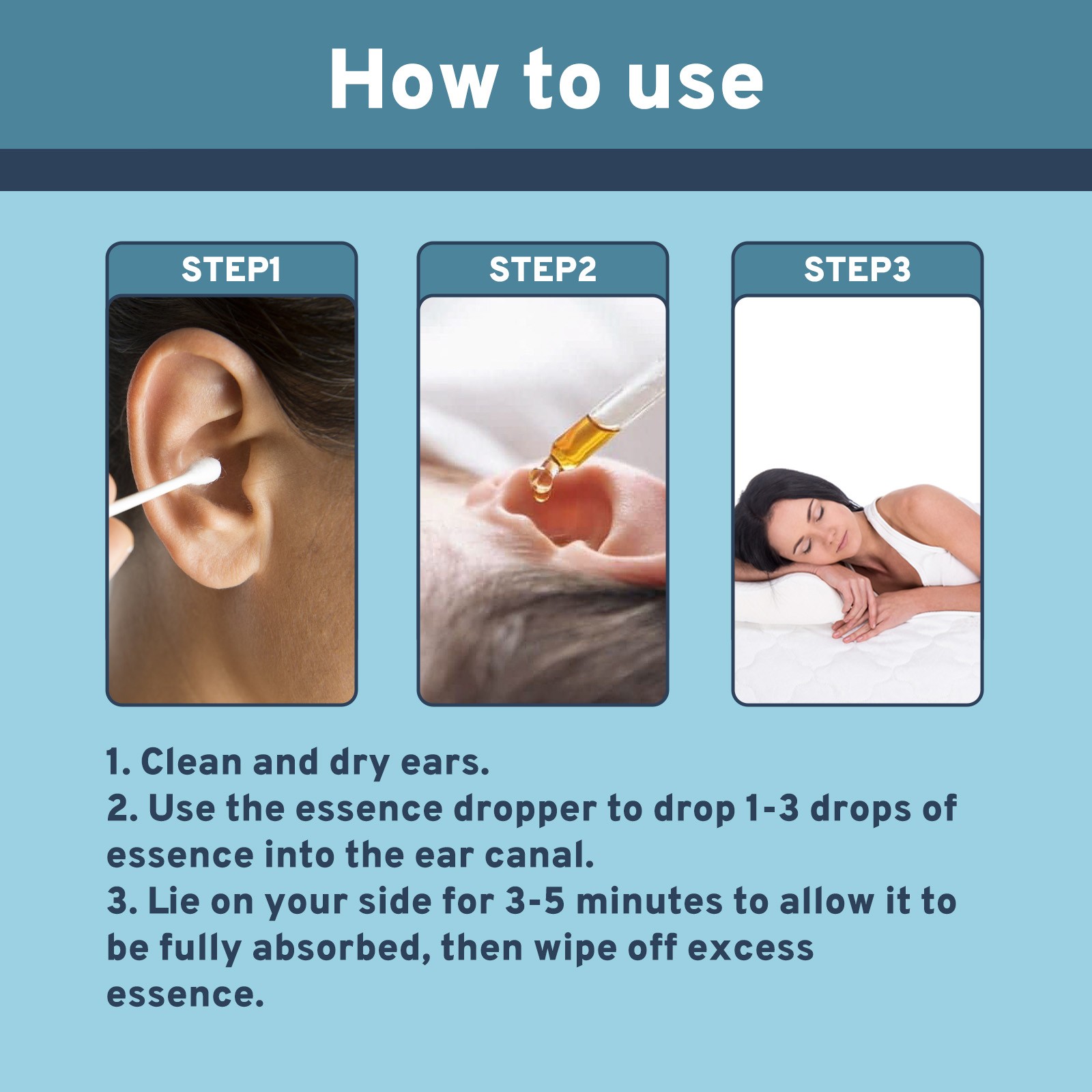 How to use

STEP1

STEP2

STEP3

1. Clean and dry ears.
2. Use the essence dropper to drop 1-3 drops of essence into the ear canal.
3. Lie on your side for 3-5 minutes to allow it to be fully absorbed, then wipe off excess essence.