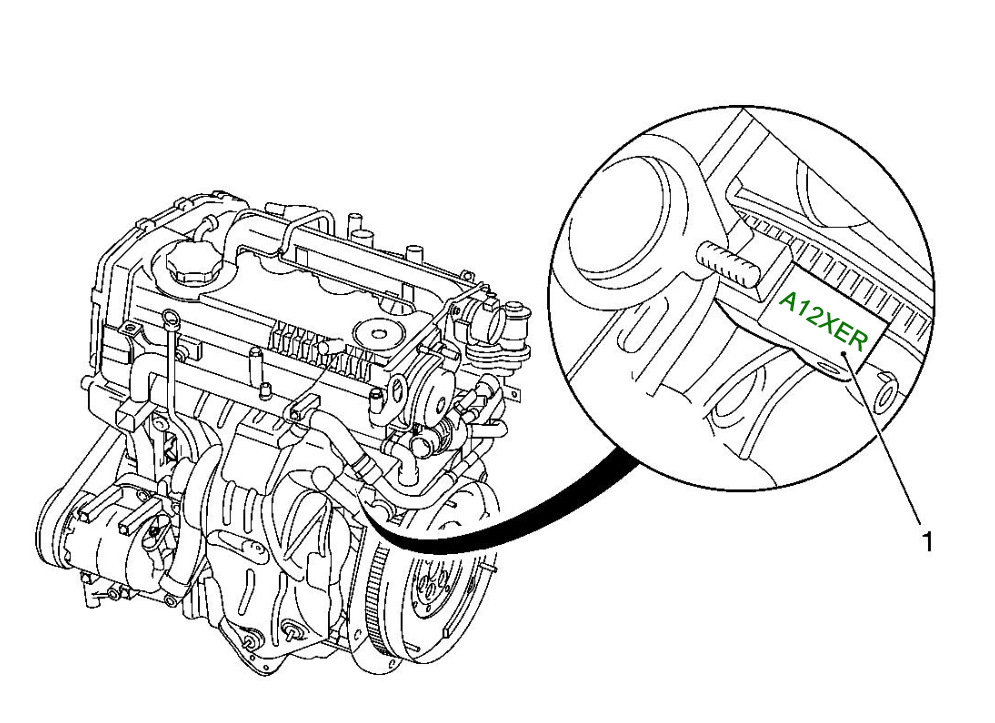 A12XER

1