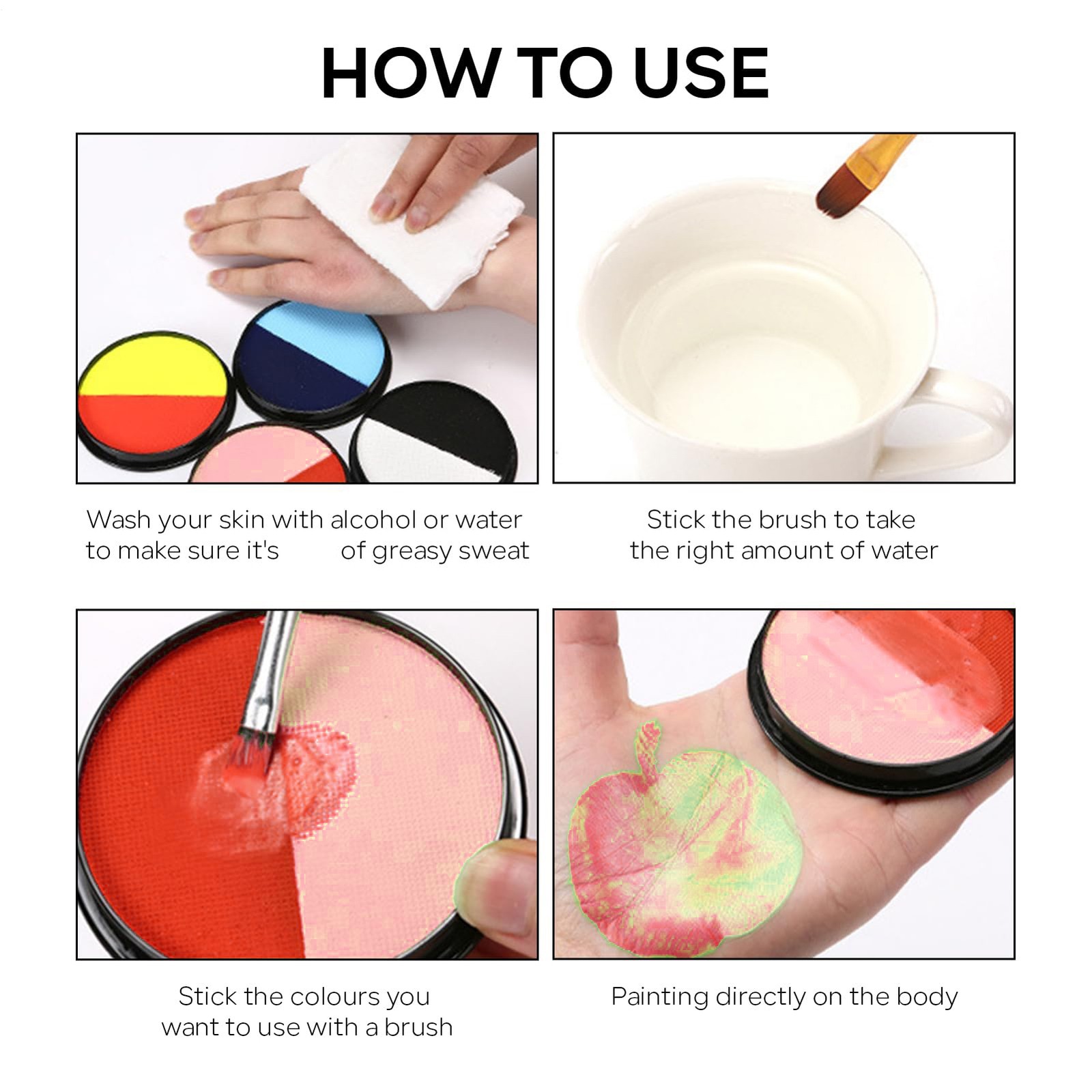 HOW TO USE

Wash your skin with alcohol or water to make sure it's of greasy sweat

Stick the brush to take the right amount of water

Stick the colours you want to use with a brush

Painting directly on the body