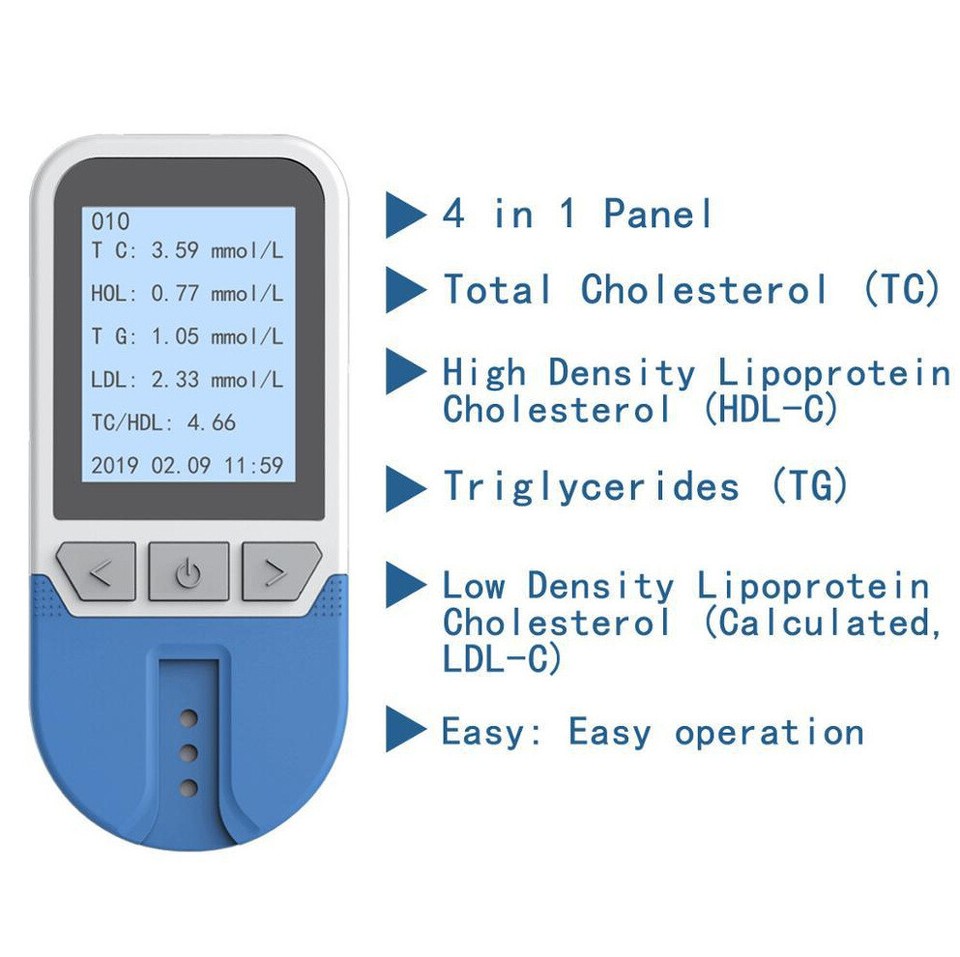 010
T C: 3.59 mmol/L
HOL: 0.77 mmol/L
T G: 1.05 mmol/L
LDL: 2.33 mmol/L
TC/HDL: 4.66
2019 02.09 11:59

4 in 1 Panel

Total Cholesterol (TC)

High Density Lipoprotein Cholesterol (HDL-C)

Triglycerides (TG)

Low Density Lipoprotein Cholesterol (Calculated, LDL-C)

Easy: Easy operation