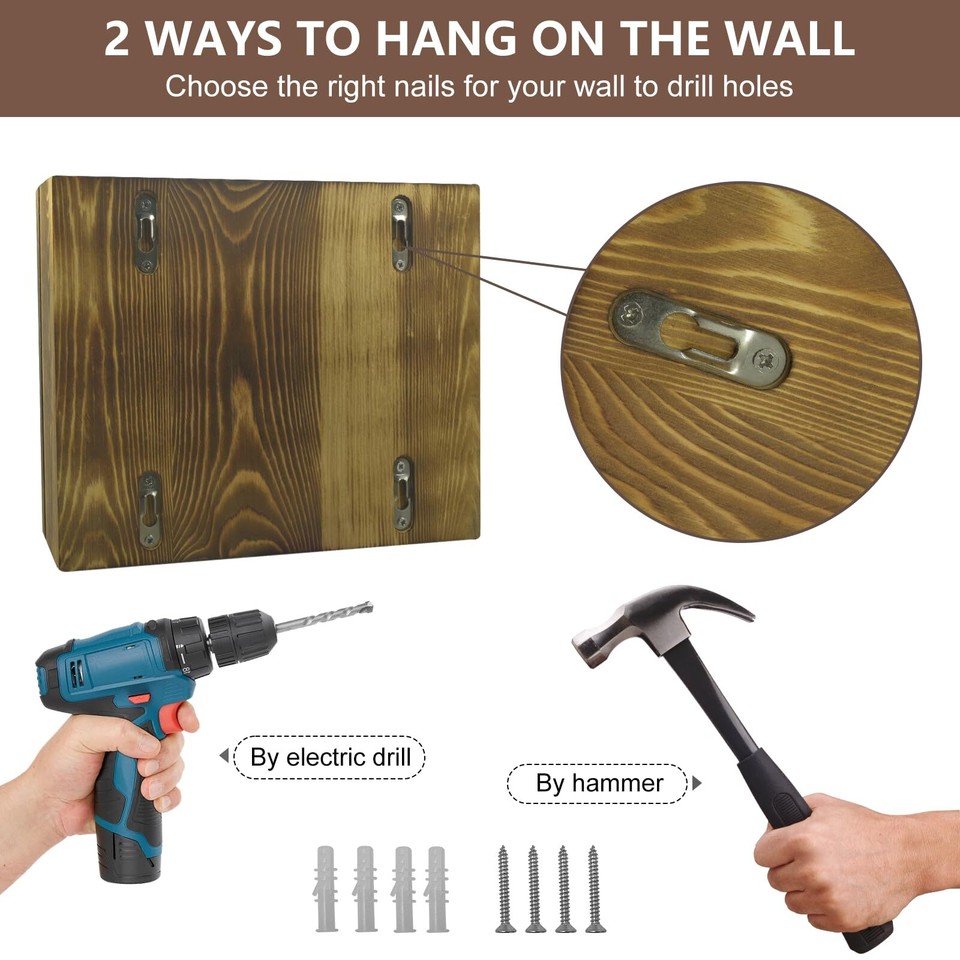 2 WAYS TO HANG ON THE WALL
Choose the right nails for your wall to drill holes

By electric drill

By hammer