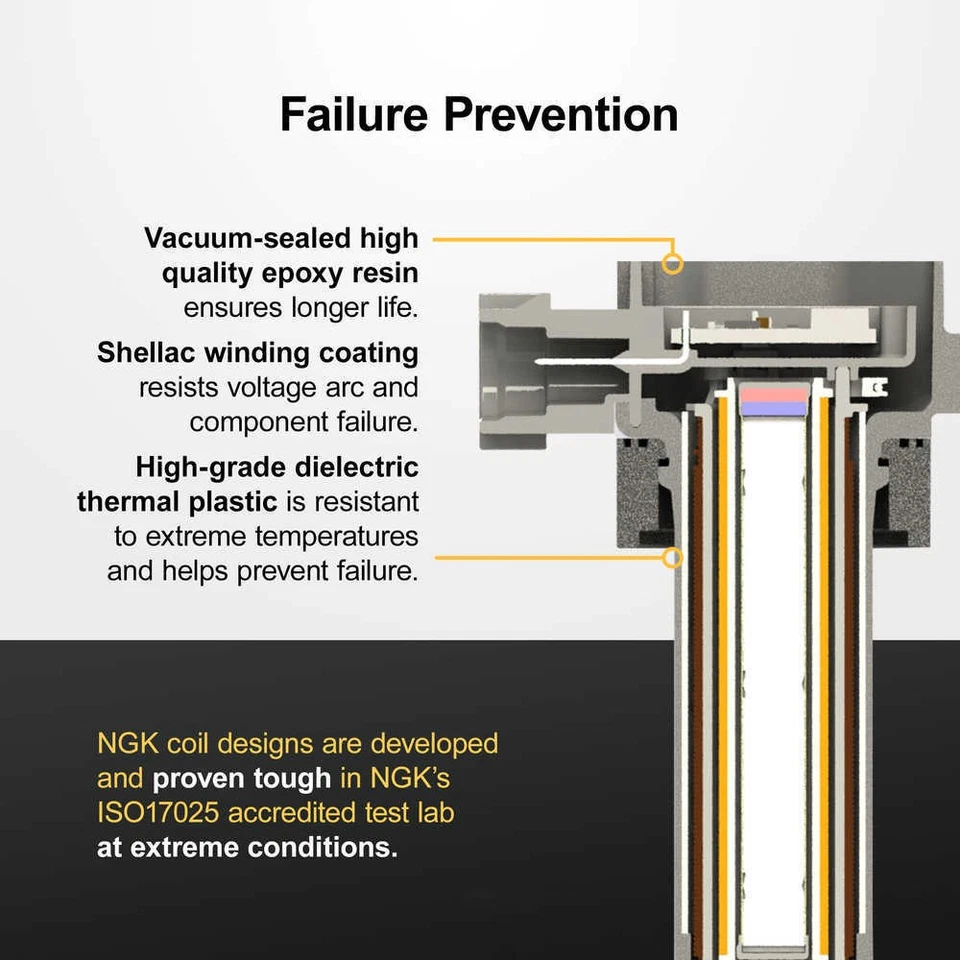 Failure Prevention

Vacuum-sealed high quality epoxy resin ensures longer life.

Shellac winding coating resists voltage arc and component failure.

High-grade dielectric thermal plastic is resistant to extreme temperatures and helps prevent failure.

NGK coil designs are developed and proven tough in NGK's ISO17025 accredited test lab at extreme conditions.