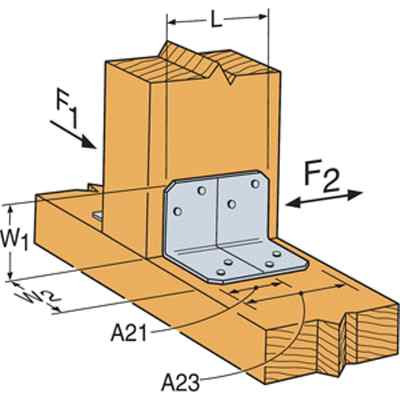 L

$F_1$

$F_2$

$W_1$

$W_2$

A21

A23