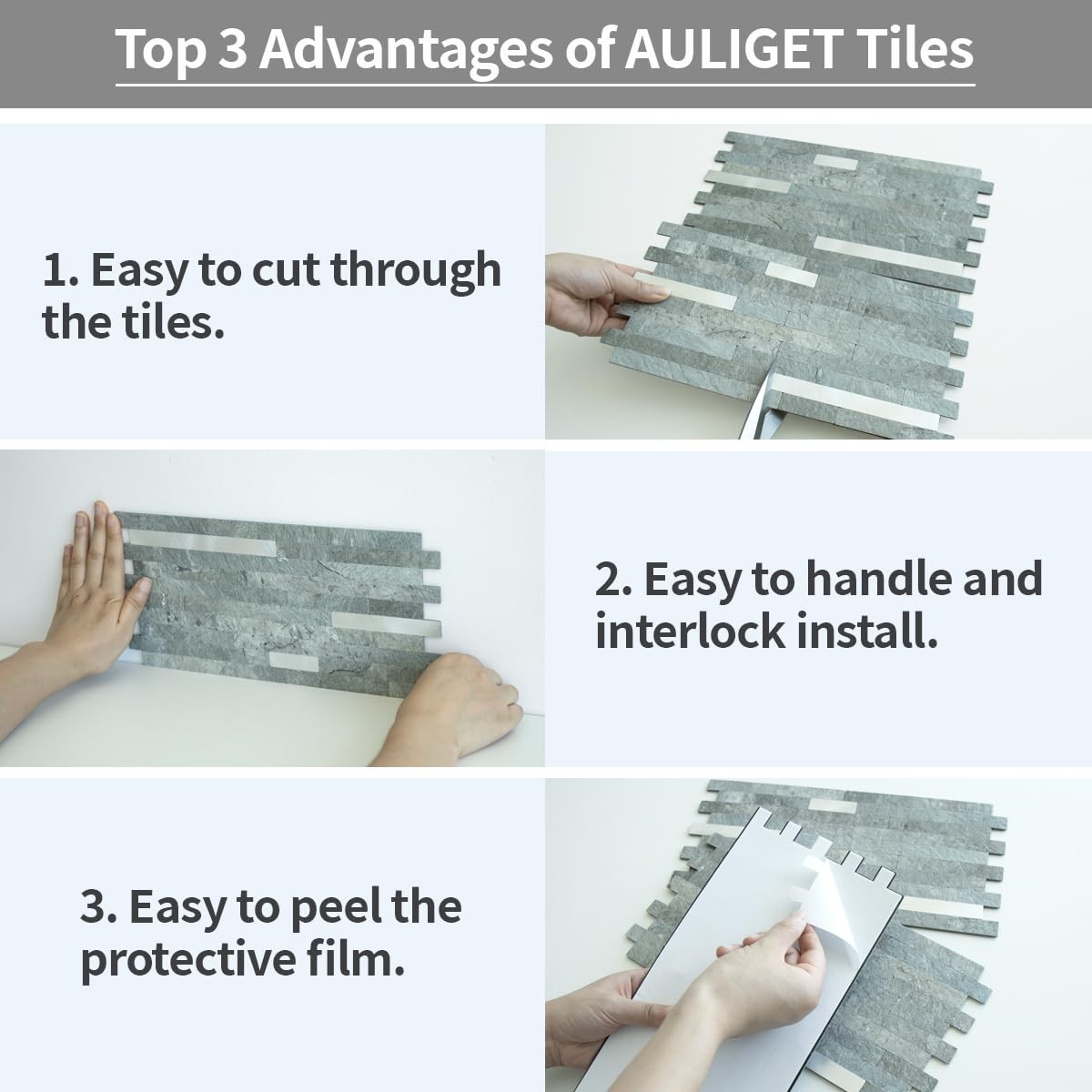 Top 3 Advantages of AULIGET Tiles

1. Easy to cut through the tiles.

2. Easy to handle and interlock install.

3. Easy to peel the protective film.