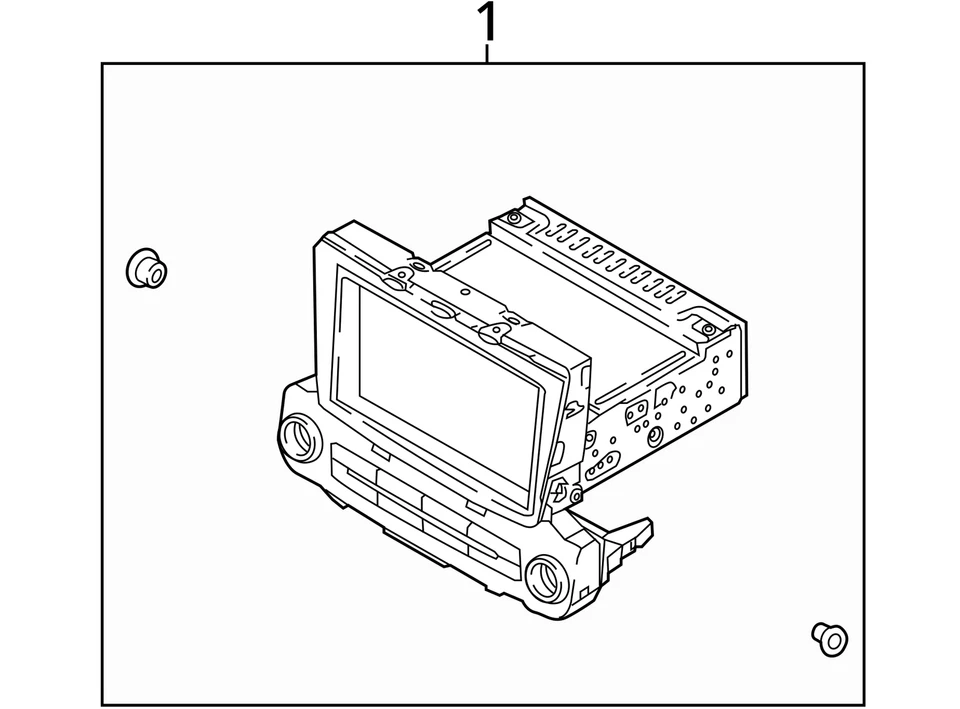 1