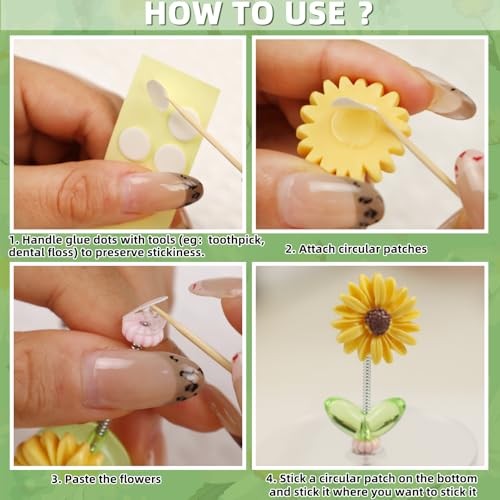 HOW TO USE ?

1. Handle glue dots with tools (eg: toothpick, dental floss) to preserve stickiness.

2. Attach circular patches

3. Paste the flowers

4. Stick a circular patch on the bottom and stick it where you want to stick it