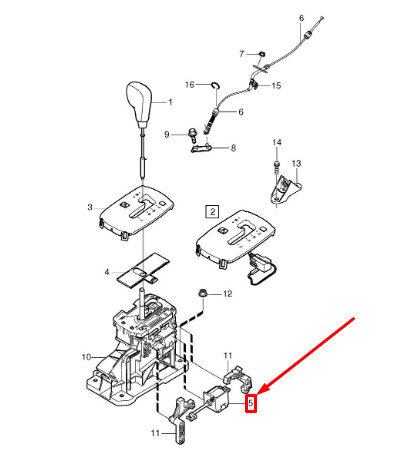 6
7
16
15
1
6
9
8
14
13
3
2
4
12
10
11
5
11