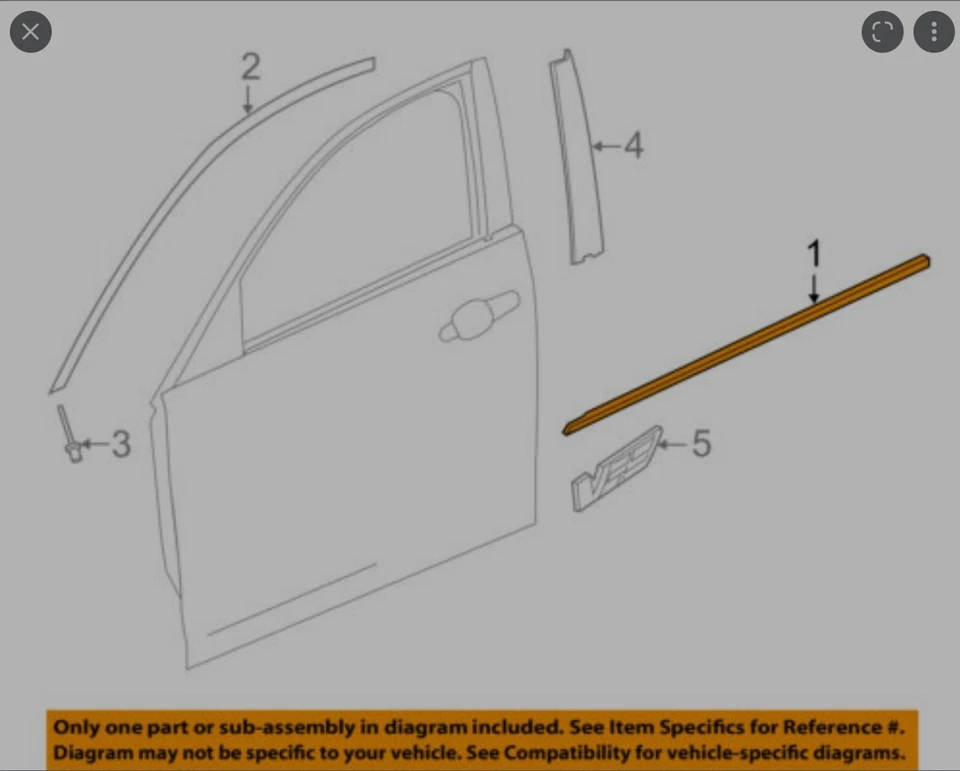 2
4
1
3
5
V

Only one part or sub-assembly in diagram included. See Item Specifics for Reference #.
Diagram may not be specific to your vehicle. See Compatibility for vehicle-specific diagrams.