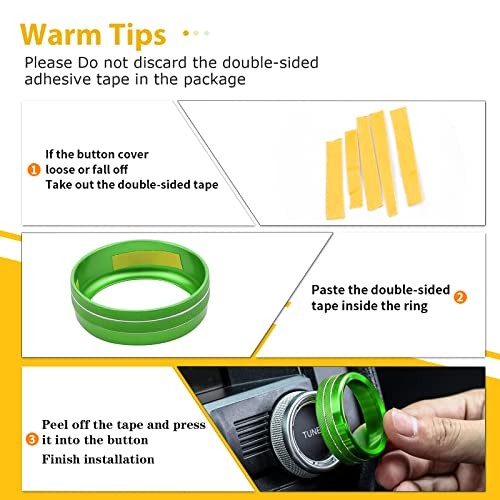 Warm Tips

Please Do not discard the double-sided adhesive tape in the package

1 If the button cover loose or fall off
Take out the double-sided tape

Paste the double-sided tape inside the ring 2

3 Peel off the tape and press it into the button
Finish installation

TUNE