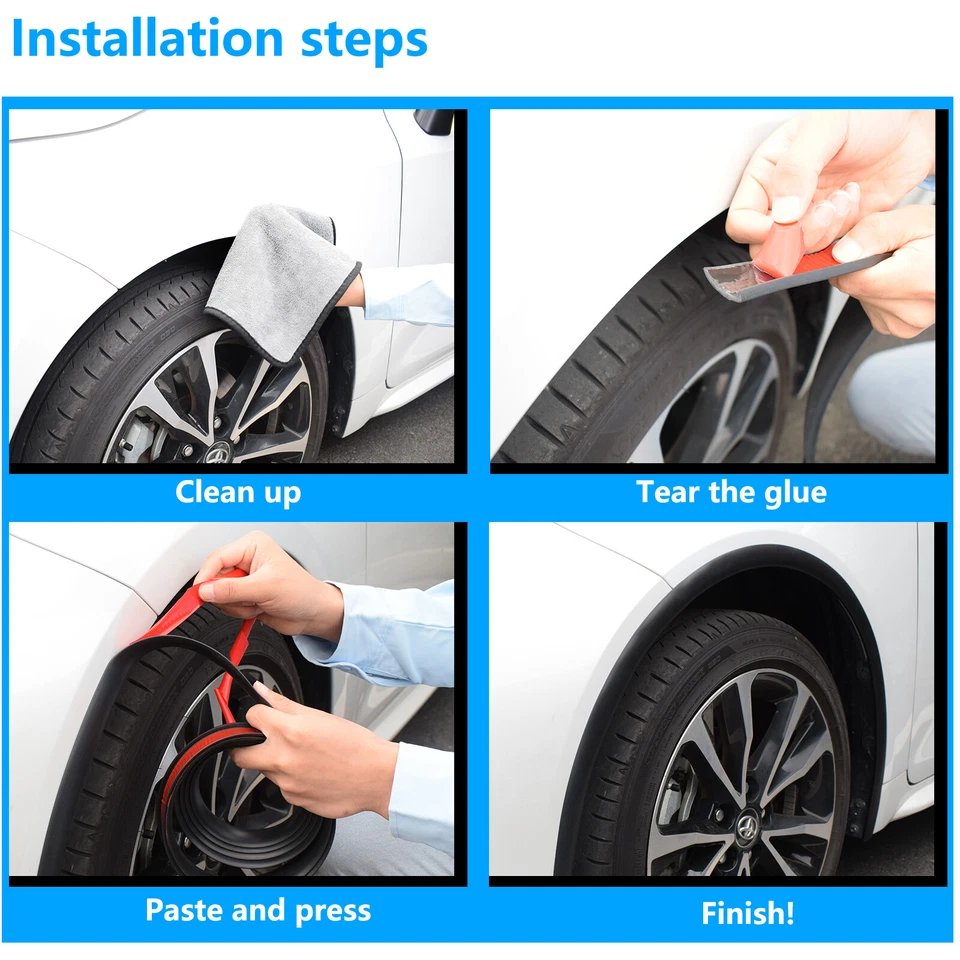 Installation steps

Clean up

Tear the glue

Paste and press

Finish!