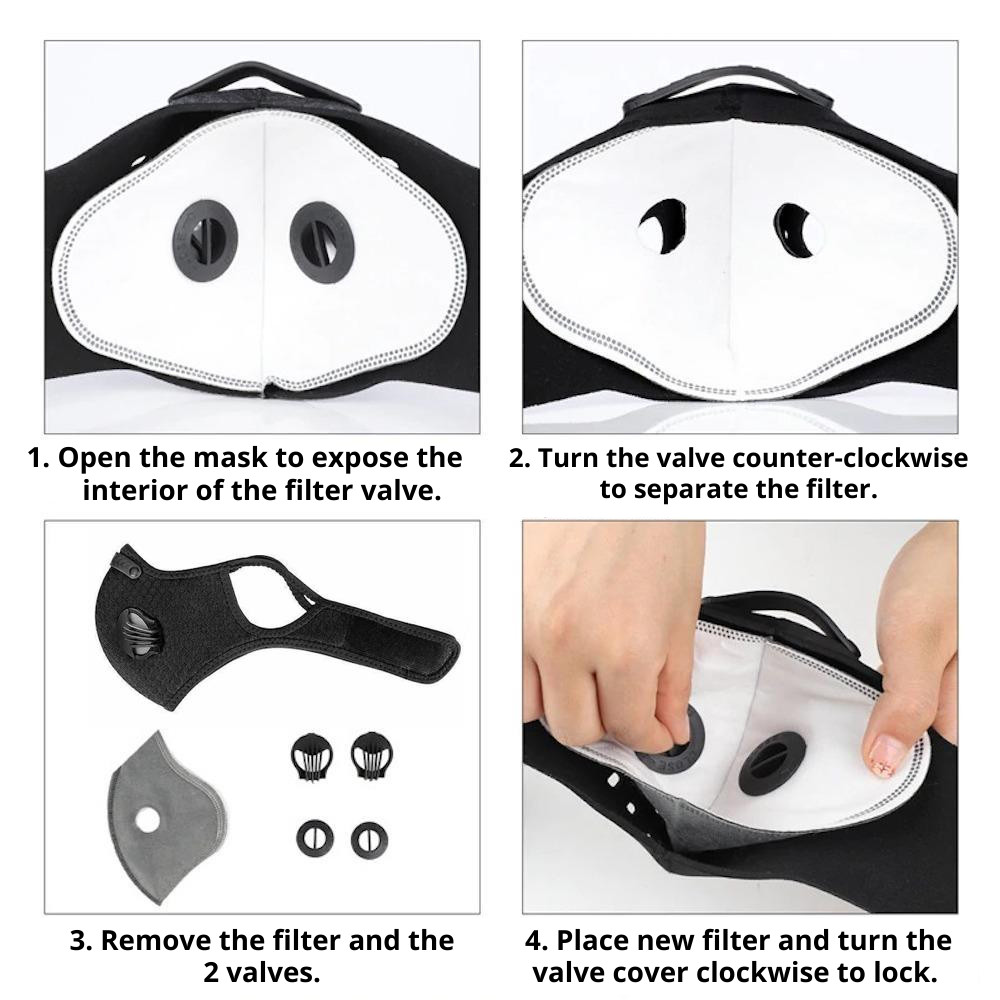 1. Open the mask to expose the interior of the filter valve.

2. Turn the valve counter-clockwise to separate the filter.

3. Remove the filter and the 2 valves.

4. Place new filter and turn the valve cover clockwise to lock.