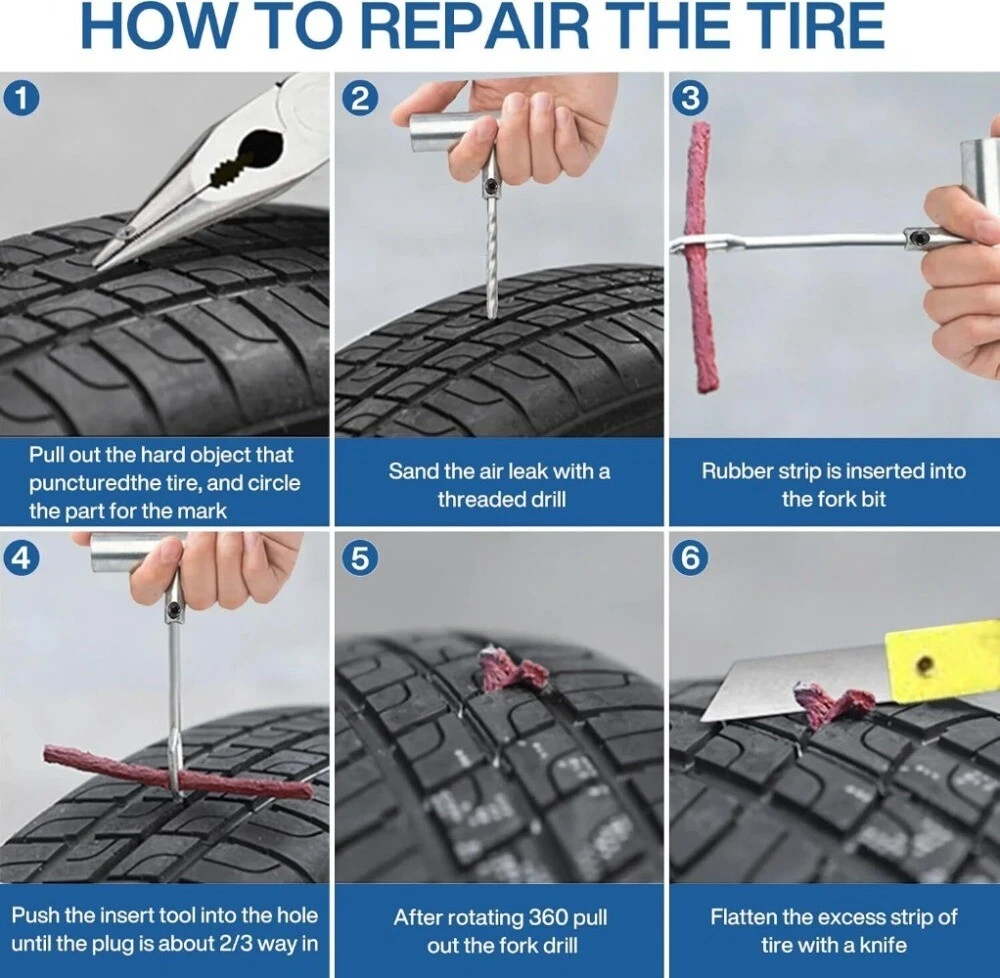 HOW TO REPAIR THE TIRE

1

Pull out the hard object that puncturedthe tire, and circle the part for the mark

2

Sand the air leak with a threaded drill

3

Rubber strip is inserted into the fork bit

4

Push the insert tool into the hole until the plug is about 2/3 way in

5

After rotating 360 pull out the fork drill

6

Flatten the excess strip of tire with a knife