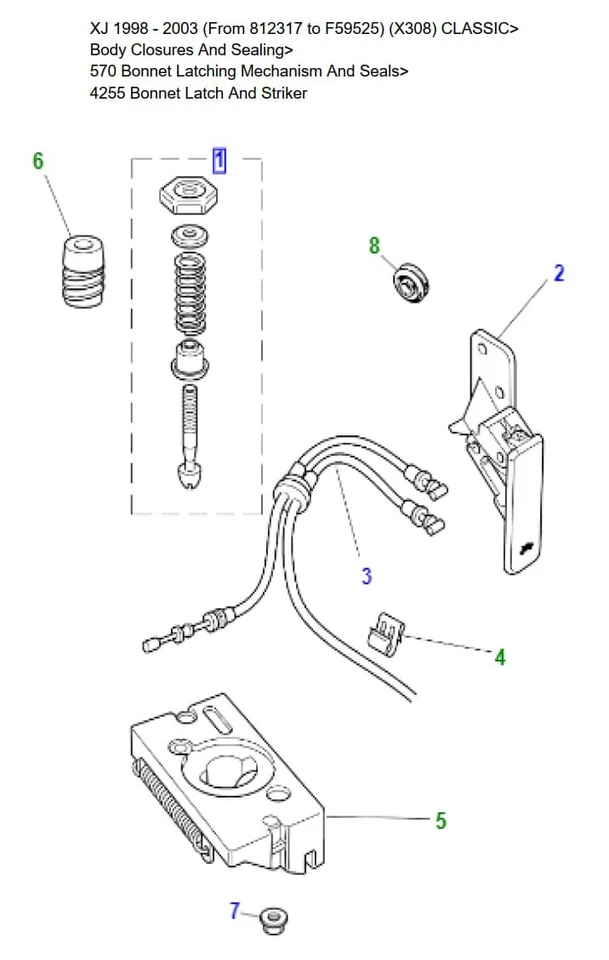 XJ 1998 - 2003 (From 812317 to F59525) (X308) CLASSIC>
Body Closures And Sealing>
570 Bonnet Latching Mechanism And Seals>
4255 Bonnet Latch And Striker

6
1
8
2
3
4
5
7