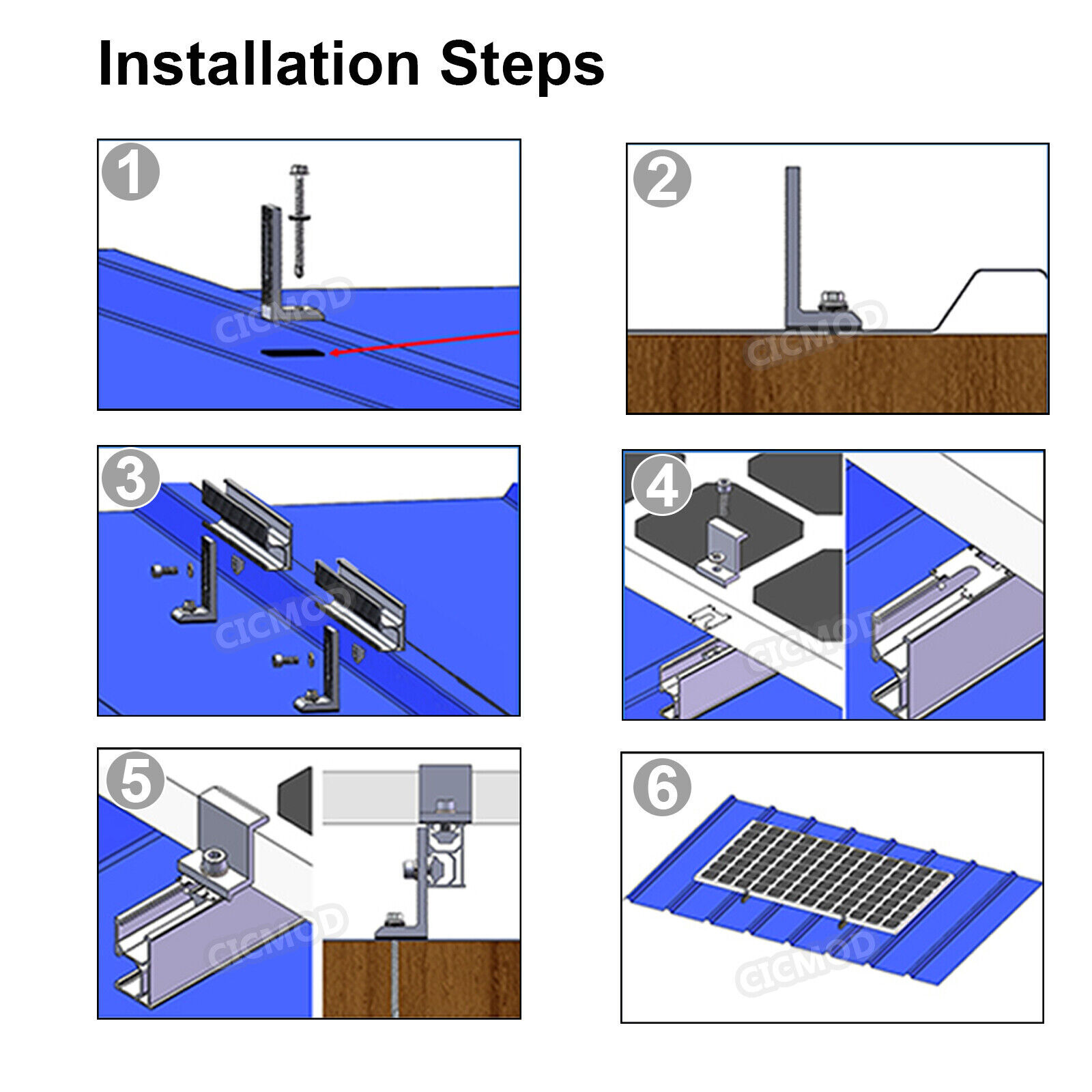 Installation Steps

1

CICMOD

2

CICMOD

3

CICMOD

4

CICMOD

5

CICMOD

6

CICMOD