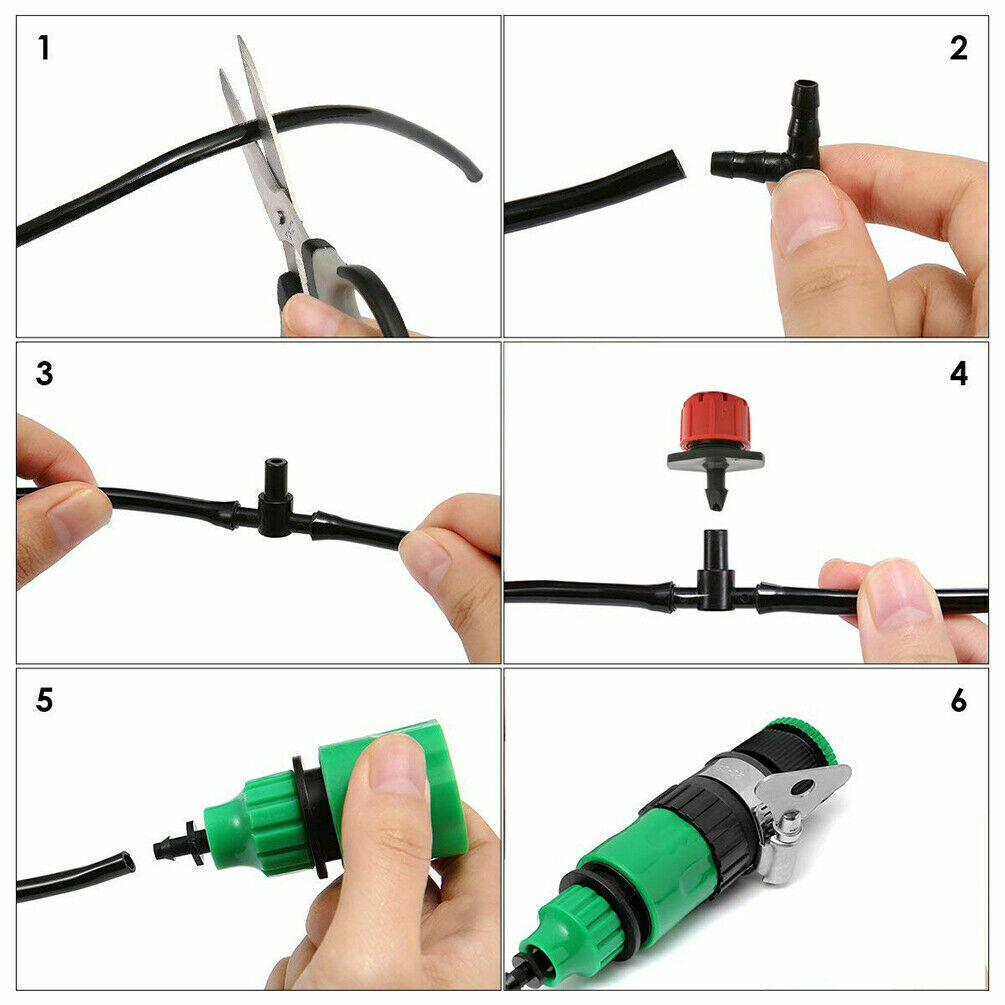 1

2

3

4

5

6