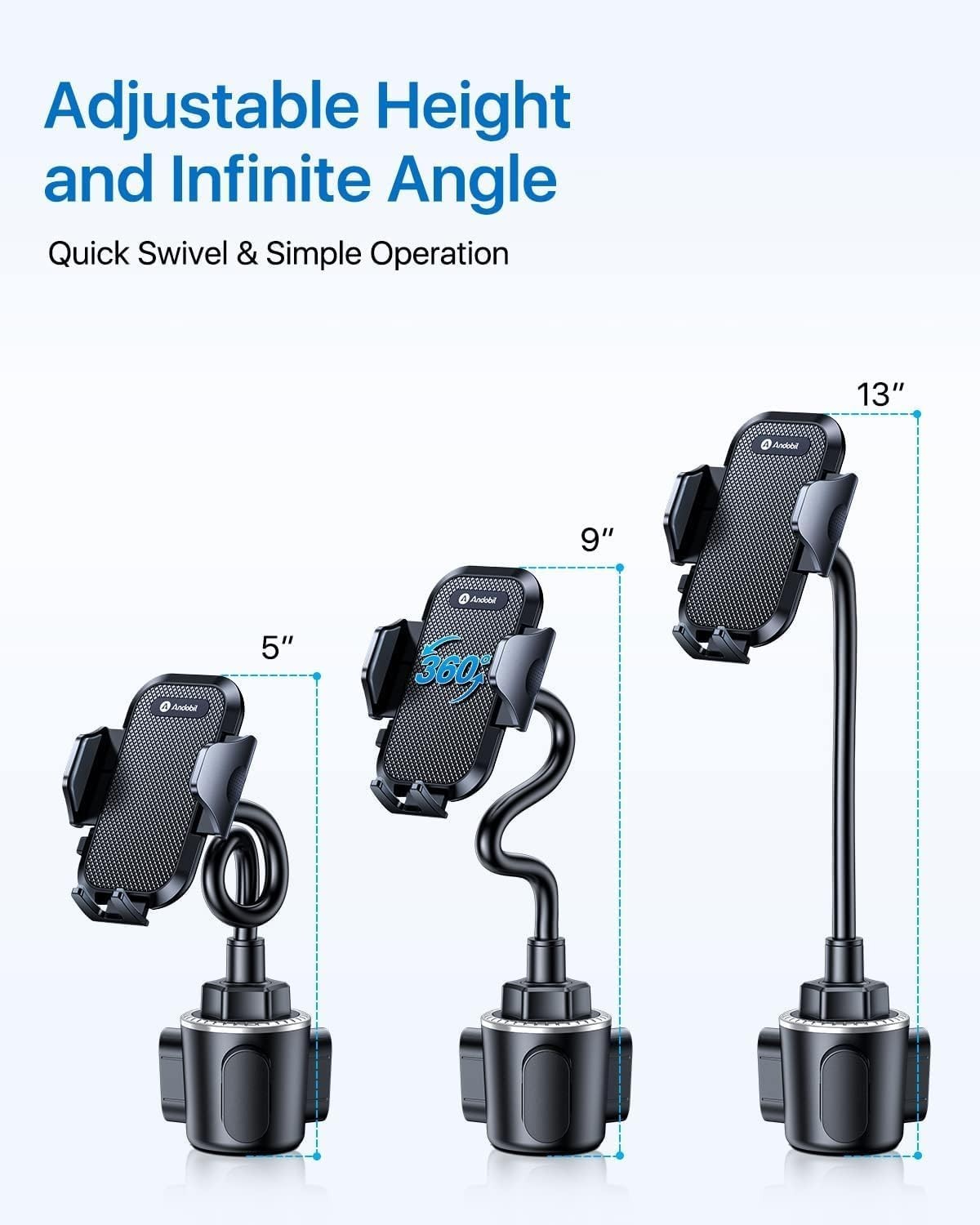 Adjustable Height and Infinite Angle

Quick Swivel & Simple Operation

13″

Andobil

9″

Andobil

360°

5″

Andobil