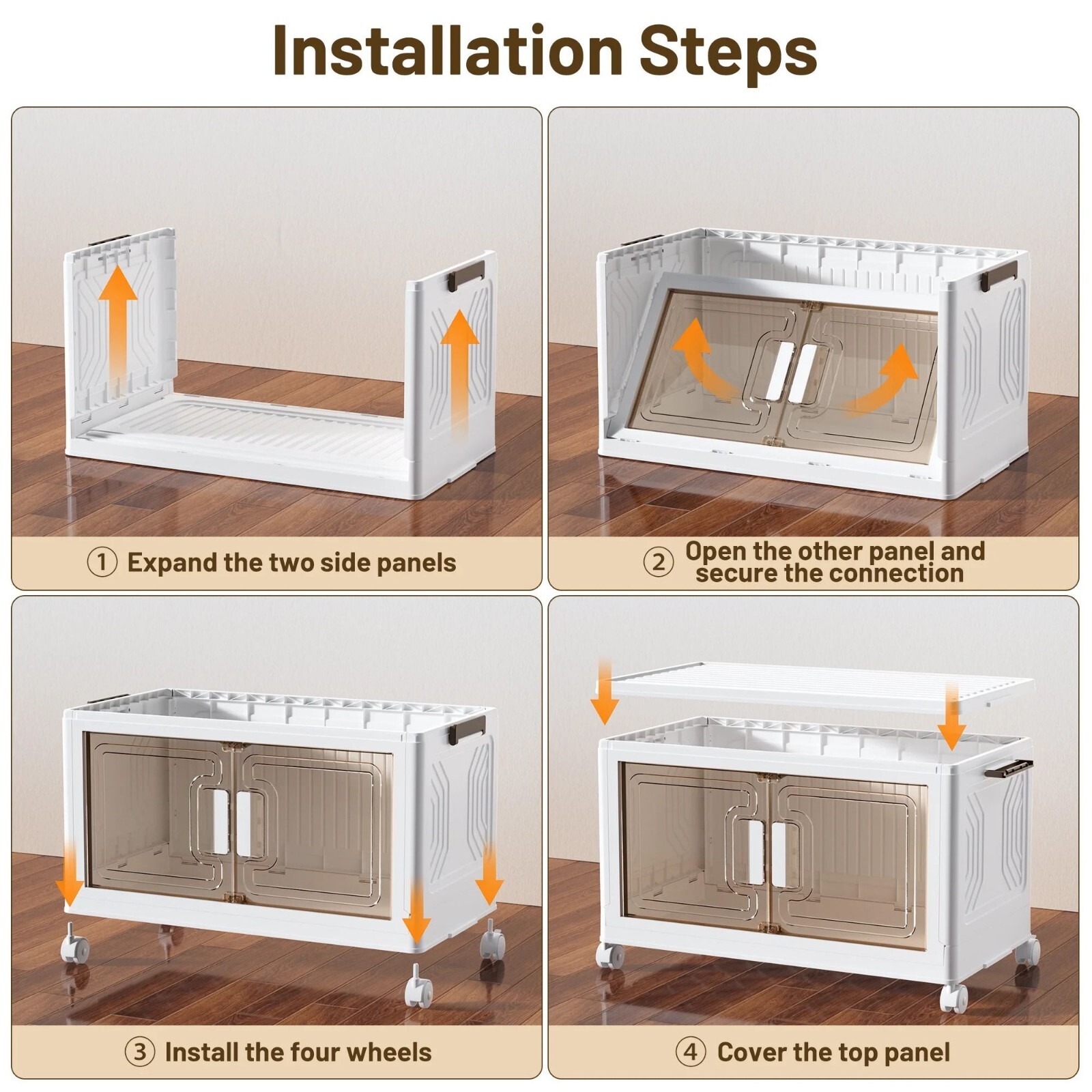 Installation Steps

① Expand the two side panels

② Open the other panel and secure the connection

③ Install the four wheels

④ Cover the top panel