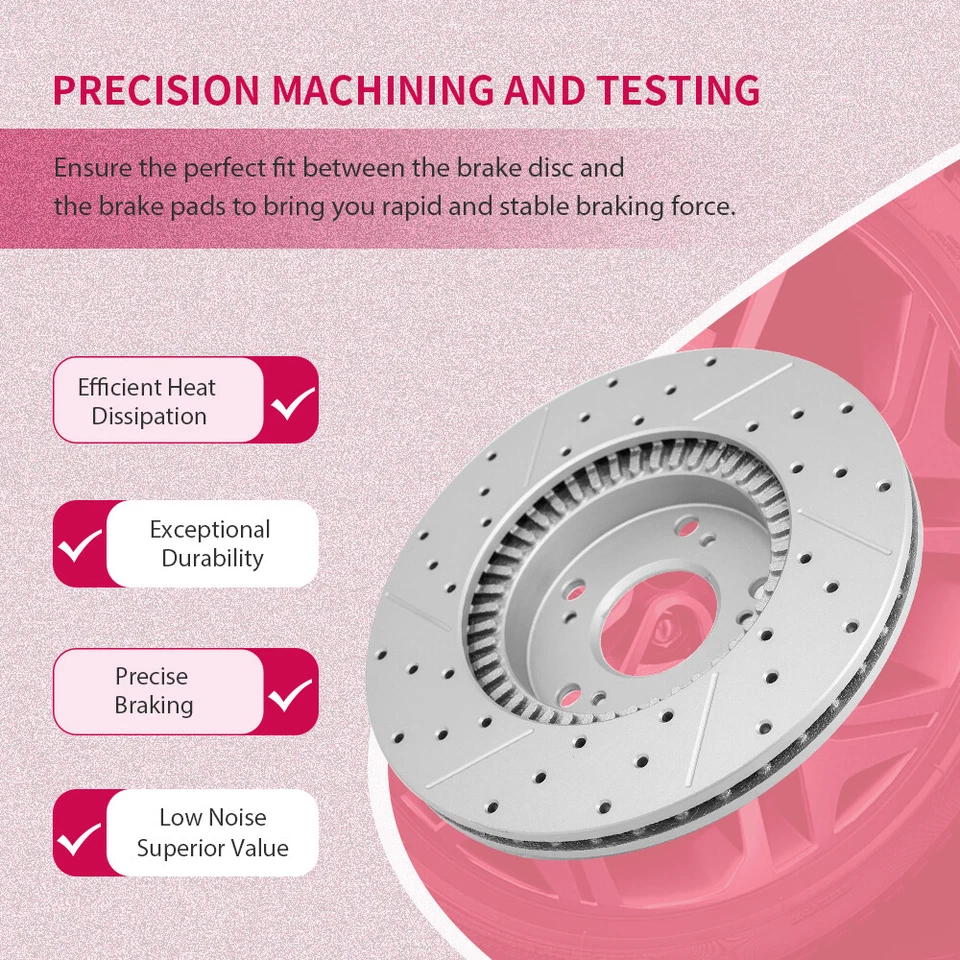 PRECISION MACHINING AND TESTING

Ensure the perfect fit between the brake disc and the brake pads to bring you rapid and stable braking force.

Efficient Heat Dissipation

Exceptional Durability

Precise Braking

Low Noise Superior Value