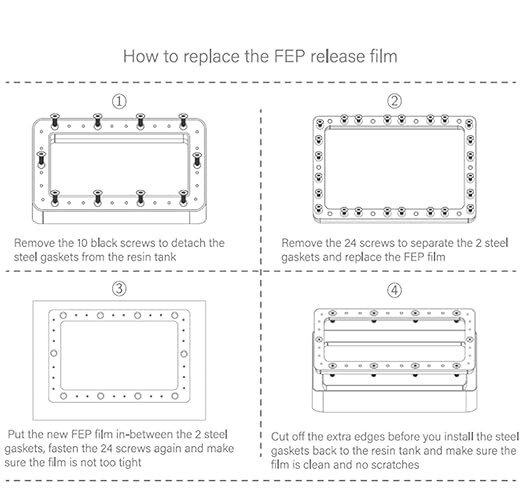 How to replace the FEP release film

①

Remove the 10 black screws to detach the steel gaskets from the resin tank

②

Remove the 24 screws to separate the 2 steel gaskets and replace the FEP film

③

Put the new FEP film in-between the 2 steel gaskets, fasten the 24 screws again and make sure the film is not too tight

④

Cut off the extra edges before you install the steel gaskets back to the resin tank and make sure the film is clean and no scratches