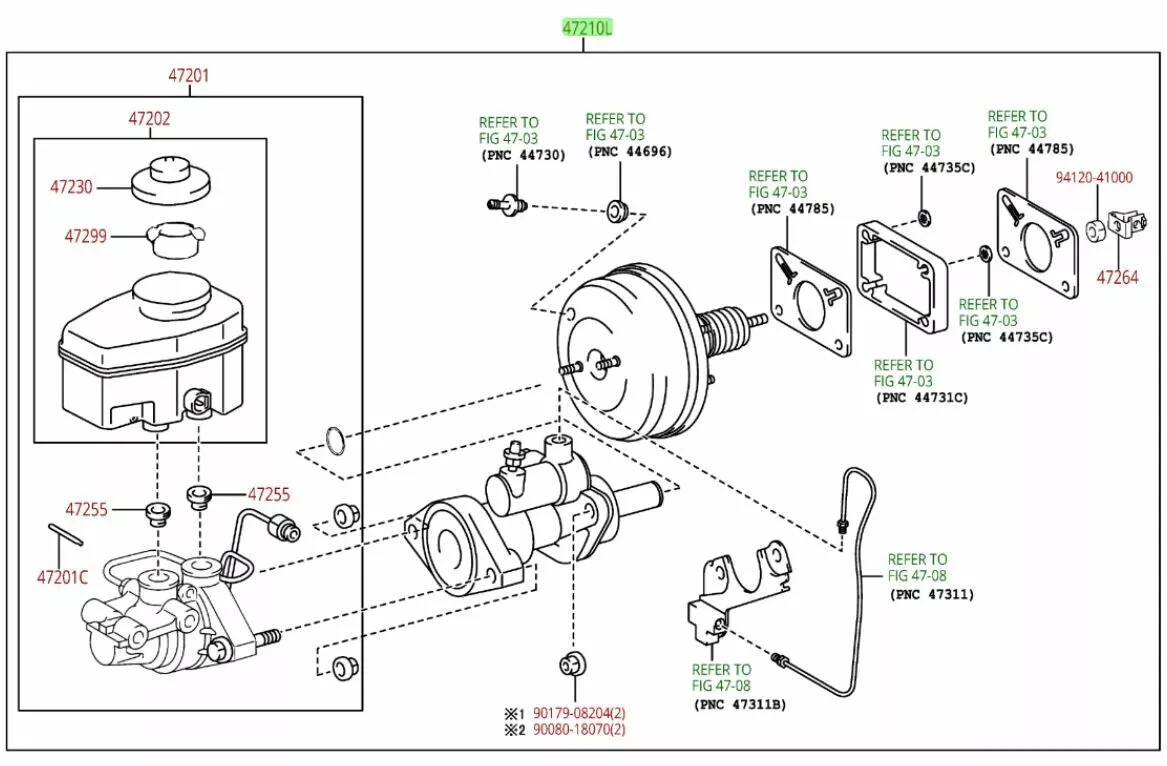 47210L

47201

47202

47230

47299

47255

47255

47201C

REFER TO FIG 47-03 (PNC 44730)

REFER TO FIG 47-03 (PNC 44696)

REFER TO FIG 47-03 (PNC 44785)

REFER TO FIG 47-03 (PNC 44735C)

REFER TO FIG 47-03 (PNC 44785)

94120-41000

47264

REFER TO FIG 47-03 (PNC 44735C)

REFER TO FIG 47-03 (PNC 44731C)

REFER TO FIG 47-08 (PNC 47311)

REFER TO FIG 47-08 (PNC 47311B)

※1 90179-08204(2)
※2 90080-18070(2)