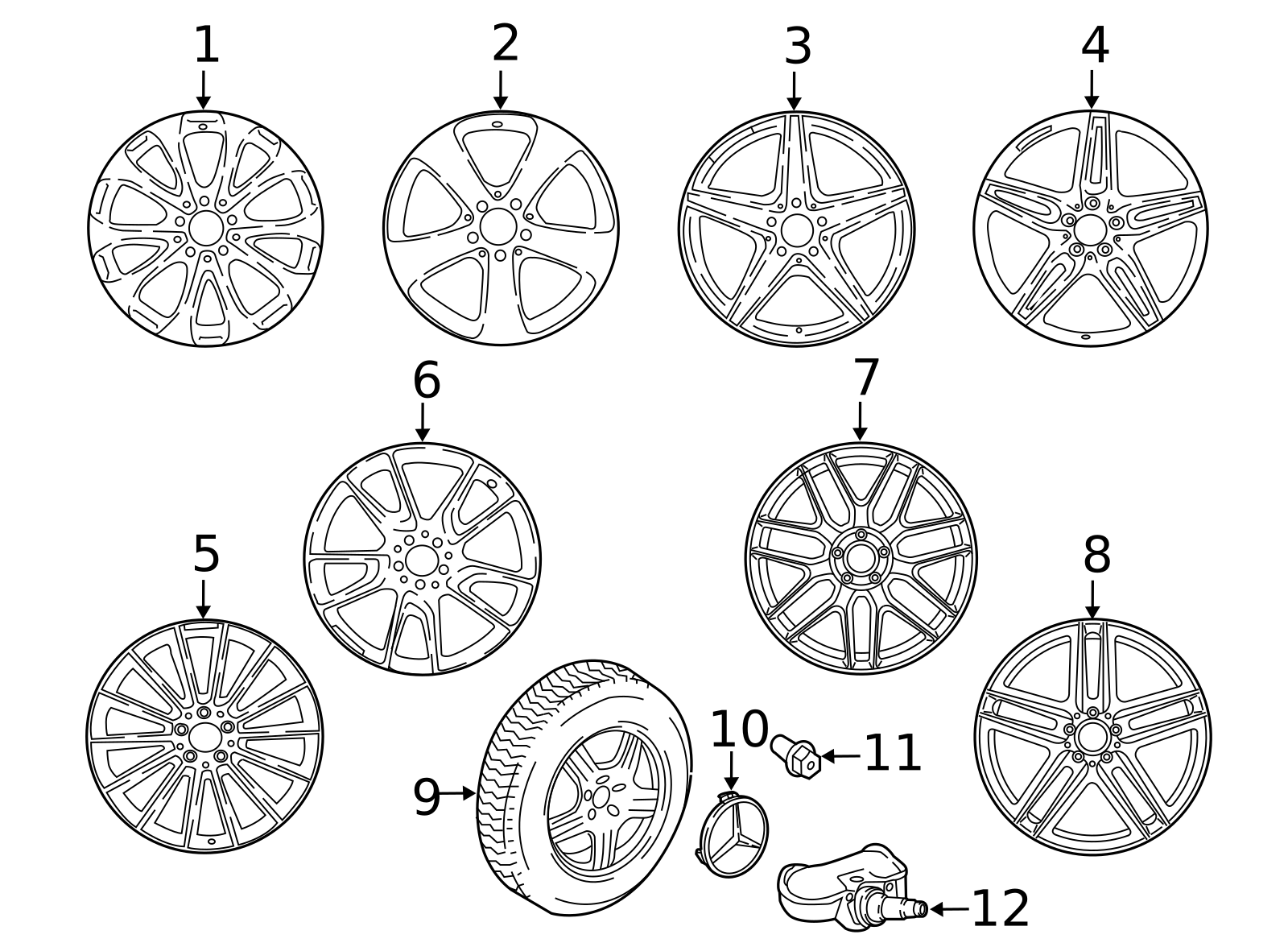 1
2
3
4
6
7
5
8
9
10
11
12