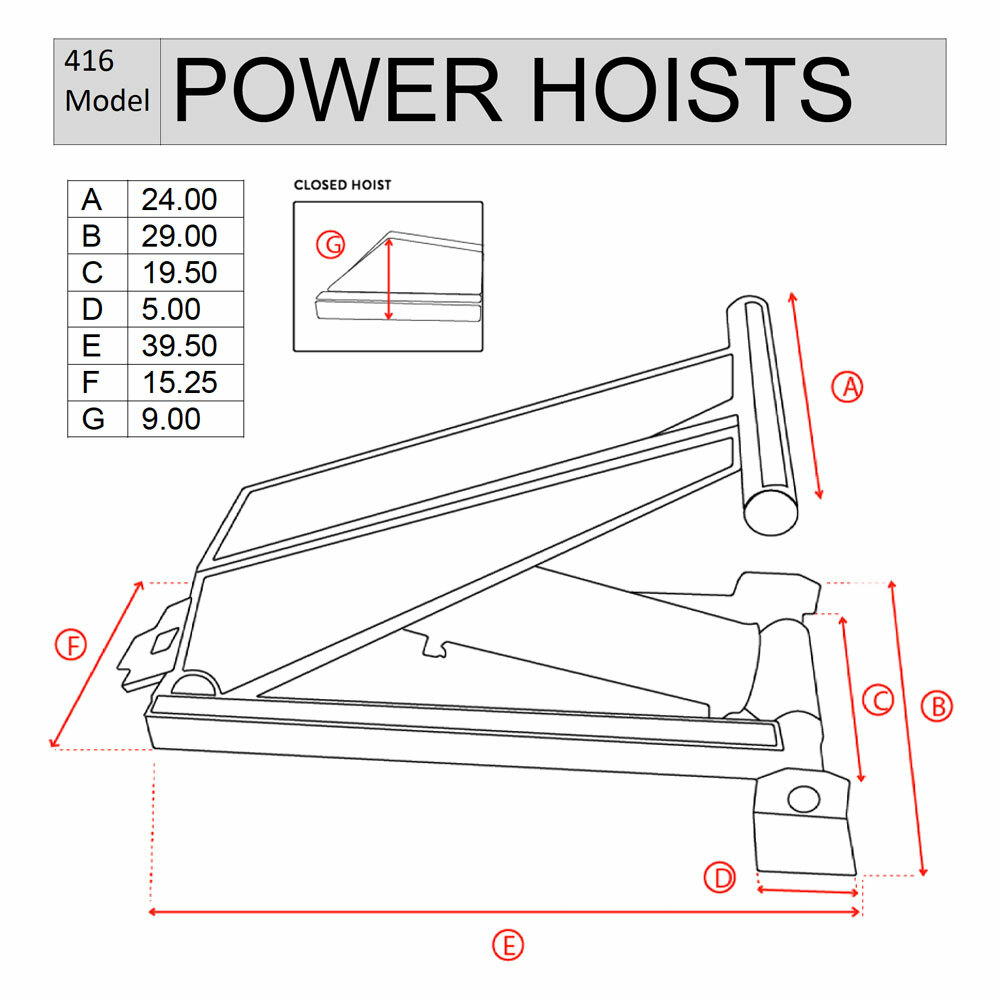 416 Model POWER HOISTS

| A | 24.00 |
|---|---|
| B | 29.00 |
| C | 19.50 |
| D | 5.00 |
| E | 39.50 |
| F | 15.25 |
| G | 9.00 |

CLOSED HOIST

G

A

F

C

B

D

E