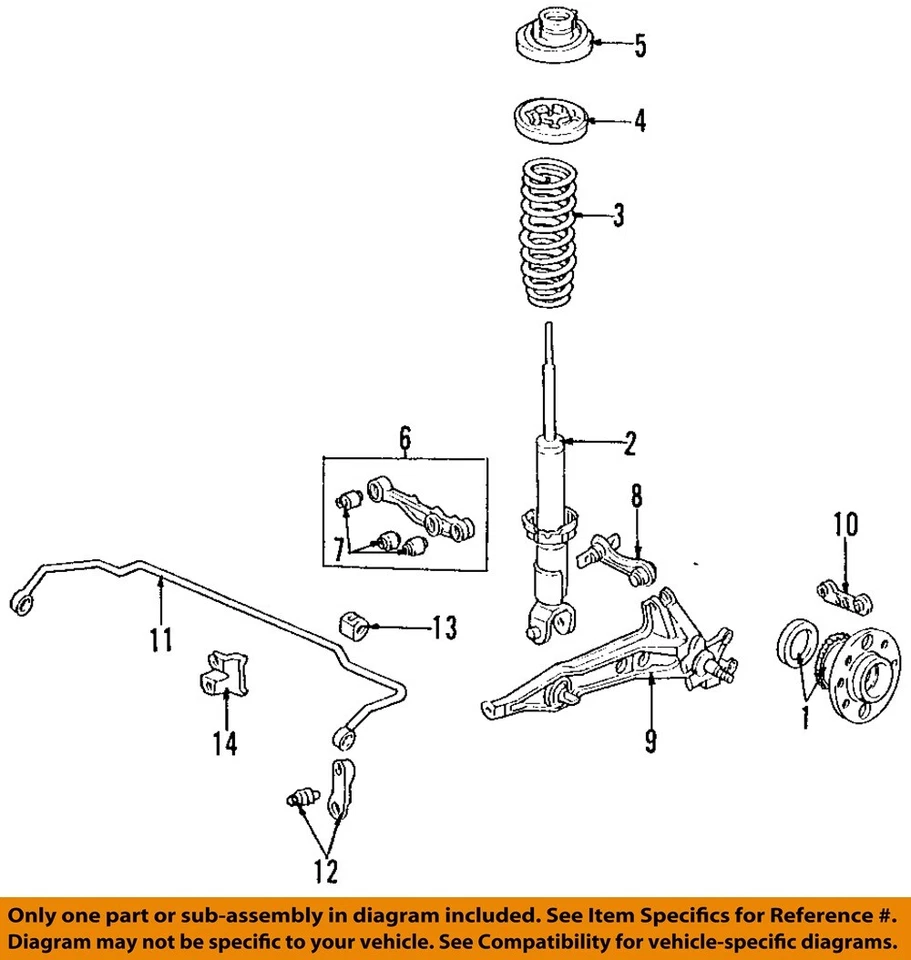 5

4

3

2

6

7

8

10

11

13

14

9

1

12

Only one part or sub-assembly in diagram included. See Item Specifics for Reference #.
Diagram may not be specific to your vehicle. See Compatibility for vehicle-specific diagrams.