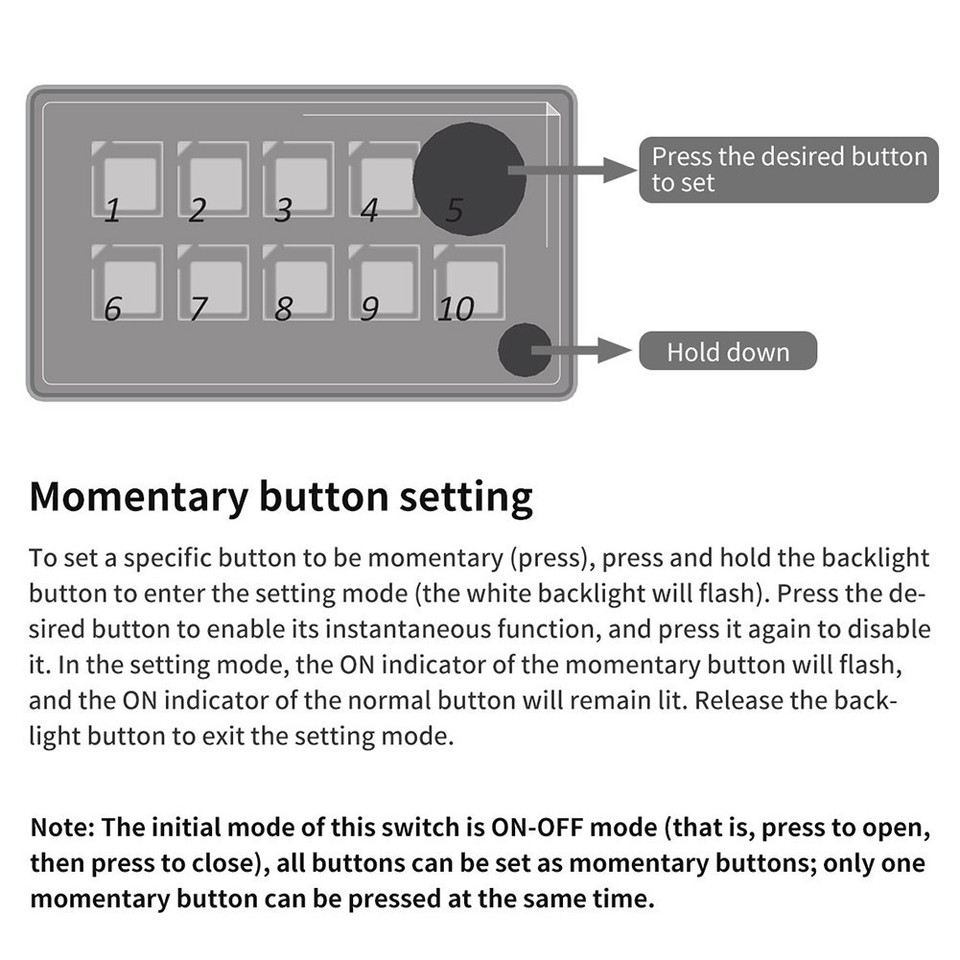 1 2 3 4 5
6 7 8 9 10

Press the desired button to set

Hold down

Momentary button setting

To set a specific button to be momentary (press), press and hold the backlight button to enter the setting mode (the white backlight will flash). Press the desired button to enable its instantaneous function, and press it again to disable it. In the setting mode, the ON indicator of the momentary button will flash, and the ON indicator of the normal button will remain lit. Release the backlight button to exit the setting mode.

Note: The initial mode of this switch is ON-OFF mode (that is, press to open, then press to close), all buttons can be set as momentary buttons; only one momentary button can be pressed at the same time.