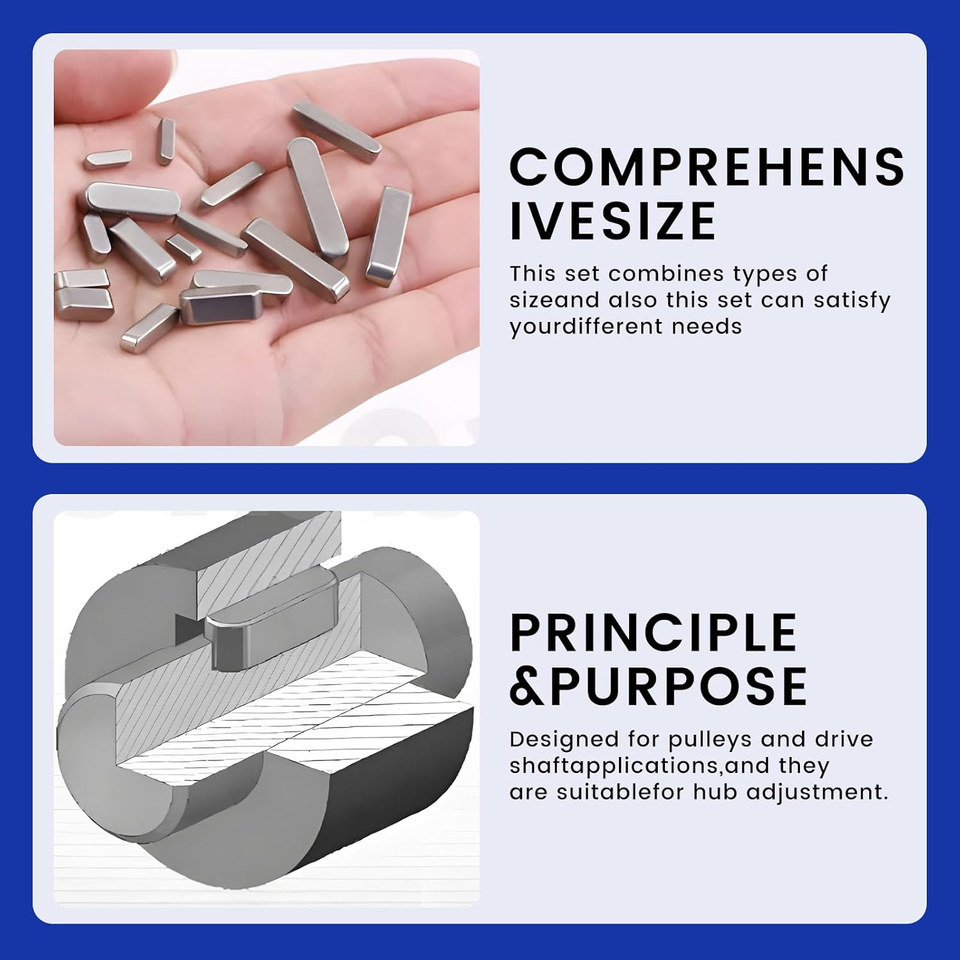 COMPREHENS IVESIZE

This set combines types of sizeand also this set can satisfy yourdifferent needs

PRINCIPLE &PURPOSE

Designed for pulleys and drive shaftapplications,and they are suitablefor hub adjustment.