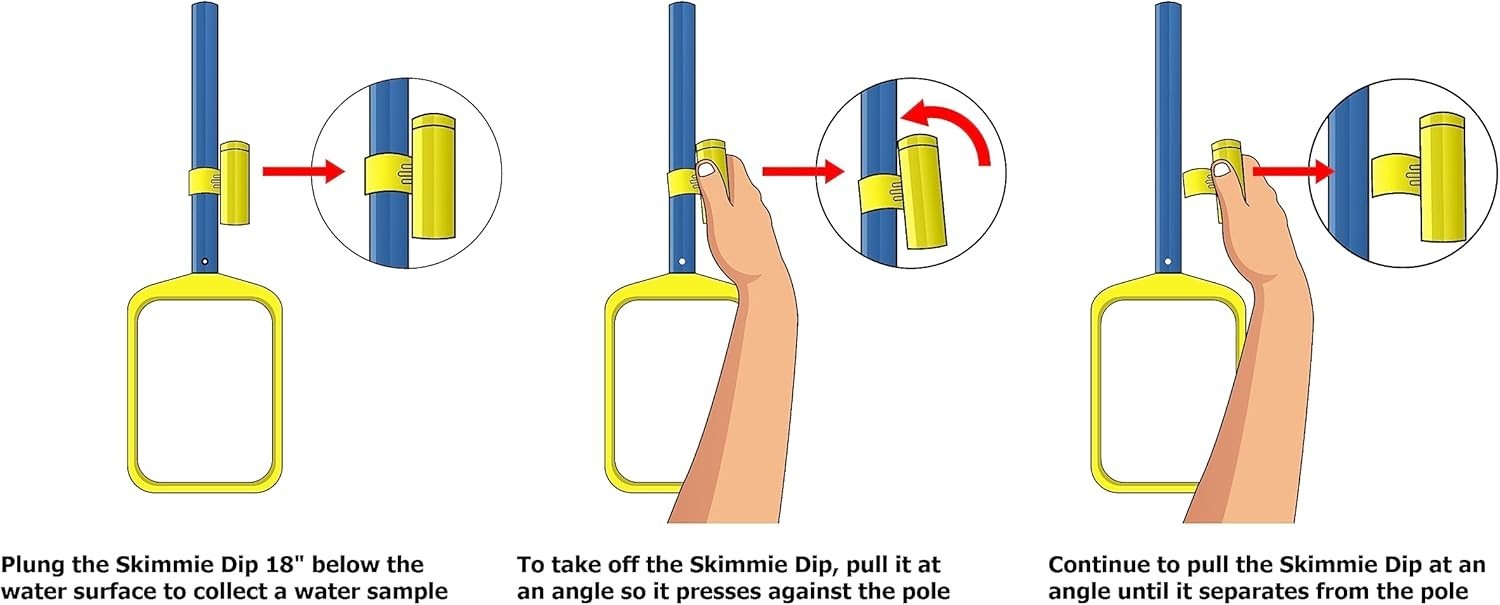 Plung the Skimmie Dip 18" below the water surface to collect a water sample

To take off the Skimmie Dip, pull it at an angle so it presses against the pole

Continue to pull the Skimmie Dip at an angle until it separates from the pole