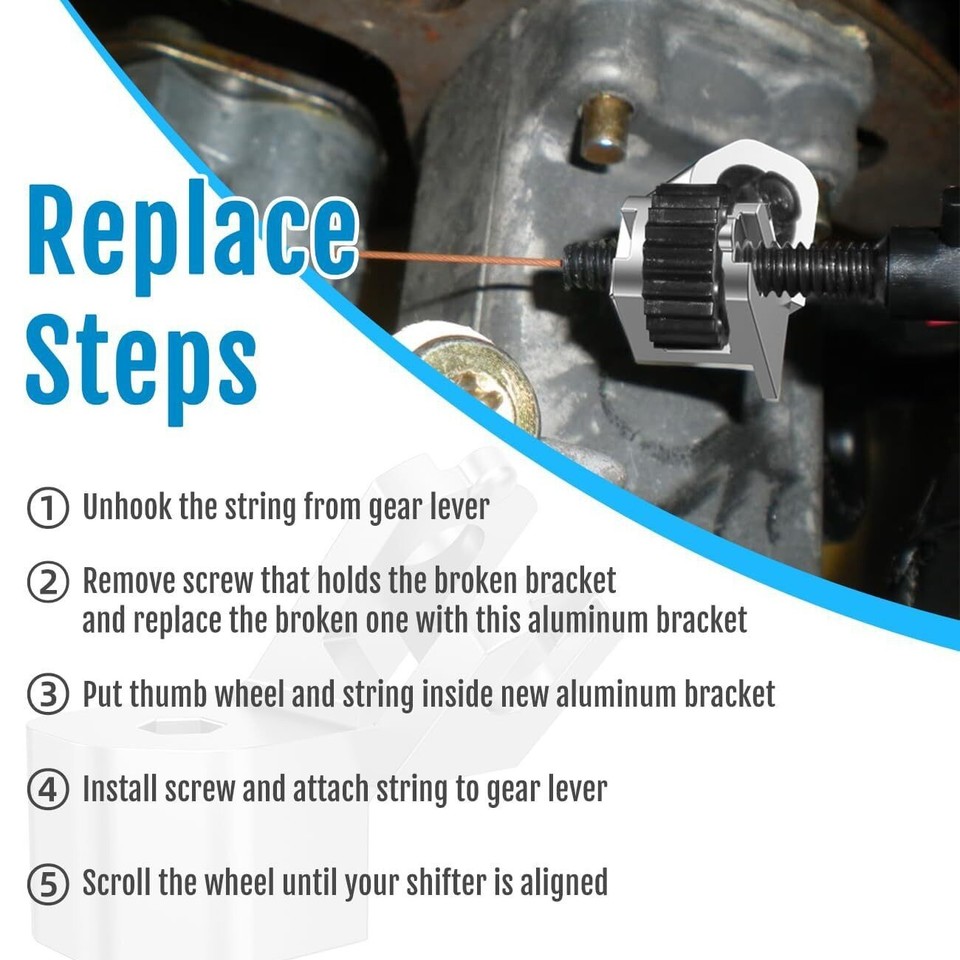 Replace Steps

① Unhook the string from gear lever

② Remove screw that holds the broken bracket and replace the broken one with this aluminum bracket

③ Put thumb wheel and string inside new aluminum bracket

④ Install screw and attach string to gear lever

⑤ Scroll the wheel until your shifter is aligned