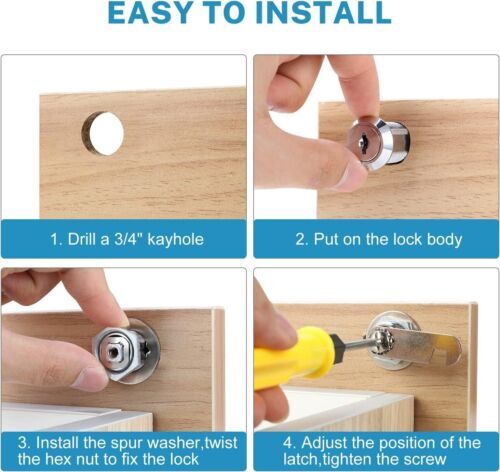 EASY TO INSTALL

1. Drill a 3/4" kayhole

2. Put on the lock body

3. Install the spur washer,twist the hex nut to fix the lock

4. Adjust the position of the latch,tighten the screw