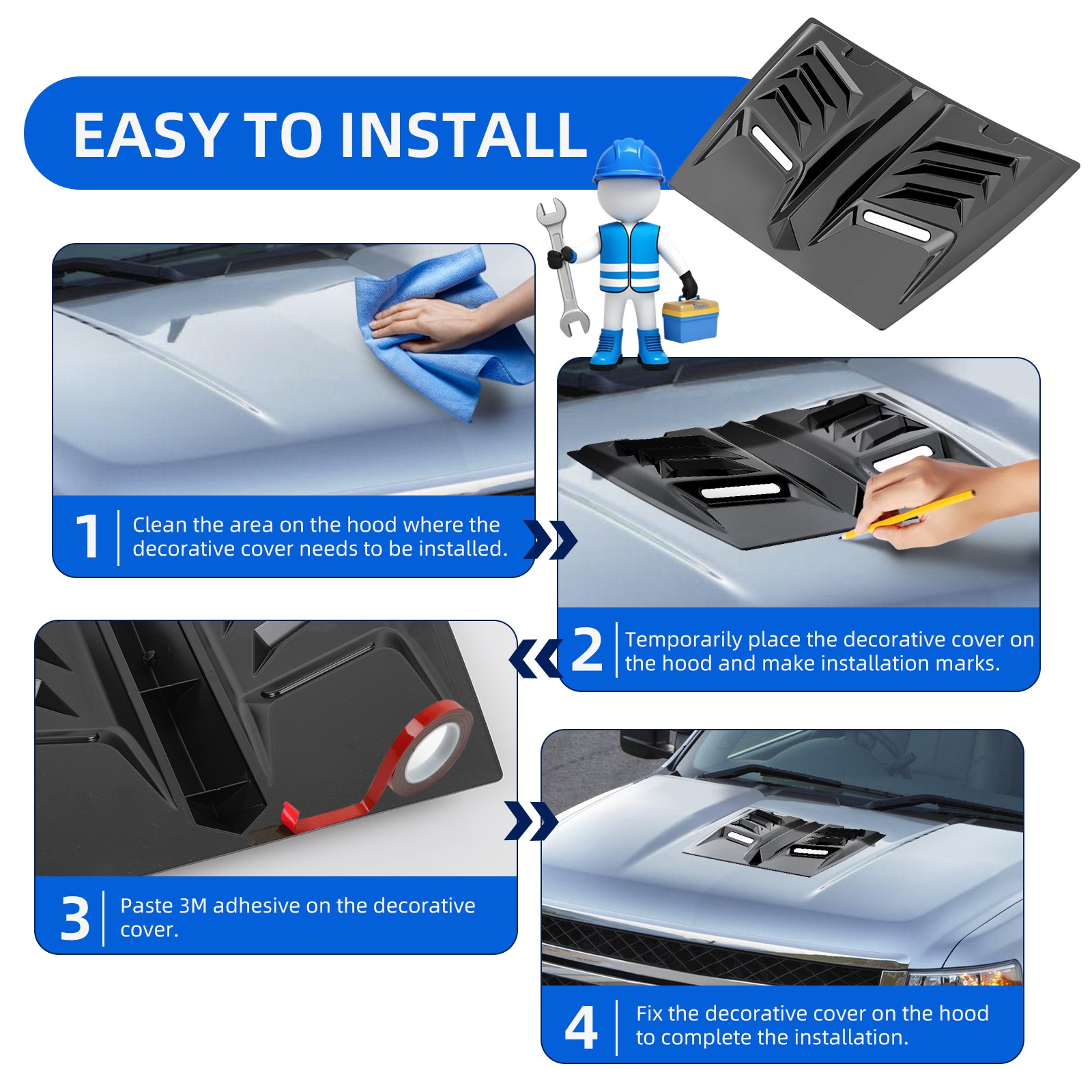 EASY TO INSTALL

1 Clean the area on the hood where the decorative cover needs to be installed.

2 Temporarily place the decorative cover on the hood and make installation marks.

3 Paste 3M adhesive on the decorative cover.

4 Fix the decorative cover on the hood to complete the installation.