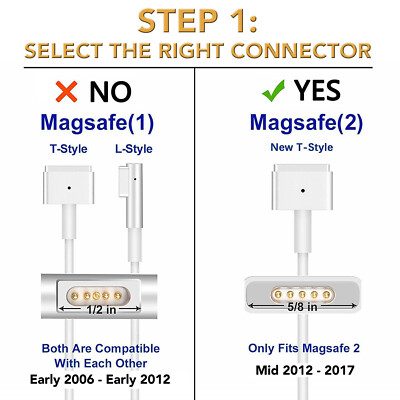 STEP 1:
SELECT THE RIGHT CONNECTOR

NO
Magsafe(1)
T-Style
L-Style
1/2 in
Both Are Compatible With Each Other
Early 2006 - Early 2012

YES
Magsafe(2)
New T-Style
5/8 in
Only Fits Magsafe 2
Mid 2012 - 2017