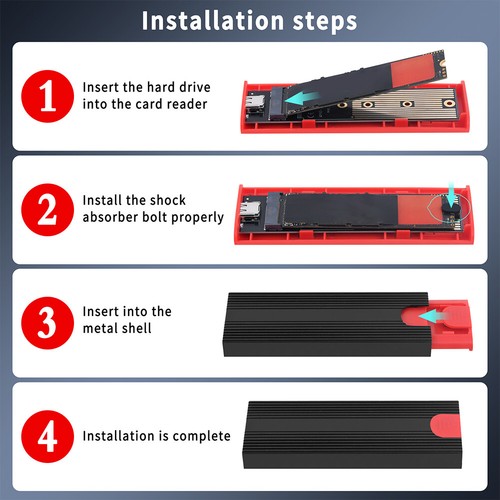 Installation steps

1
Insert the hard drive into the card reader

2
Install the shock absorber bolt properly

3
Insert into the metal shell

4
Installation is complete