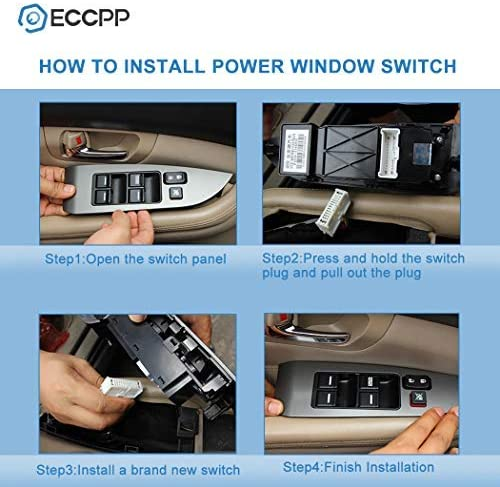 ECCPP

HOW TO INSTALL POWER WINDOW SWITCH

Step1:Open the switch panel

Step2:Press and hold the switch plug and pull out the plug

Step3:Install a brand new switch

Step4:Finish Installation