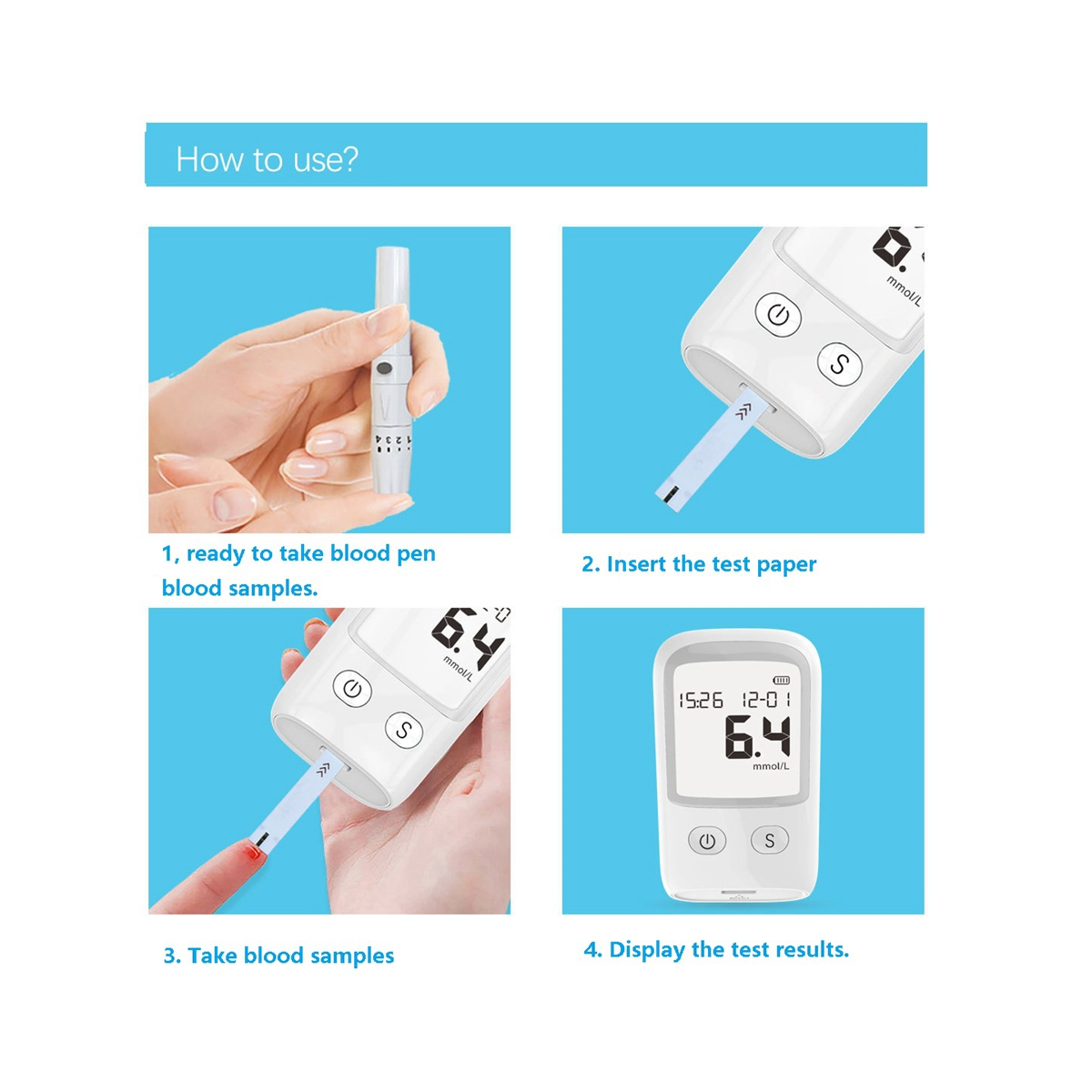 How to use?

1 2 3 4

1, ready to take blood pen blood samples.

mmol/L

S

2. Insert the test paper

6.4

mmol/L

S

3. Take blood samples

15:26 12-01

6.4

mmol/L

S

4. Display the test results.