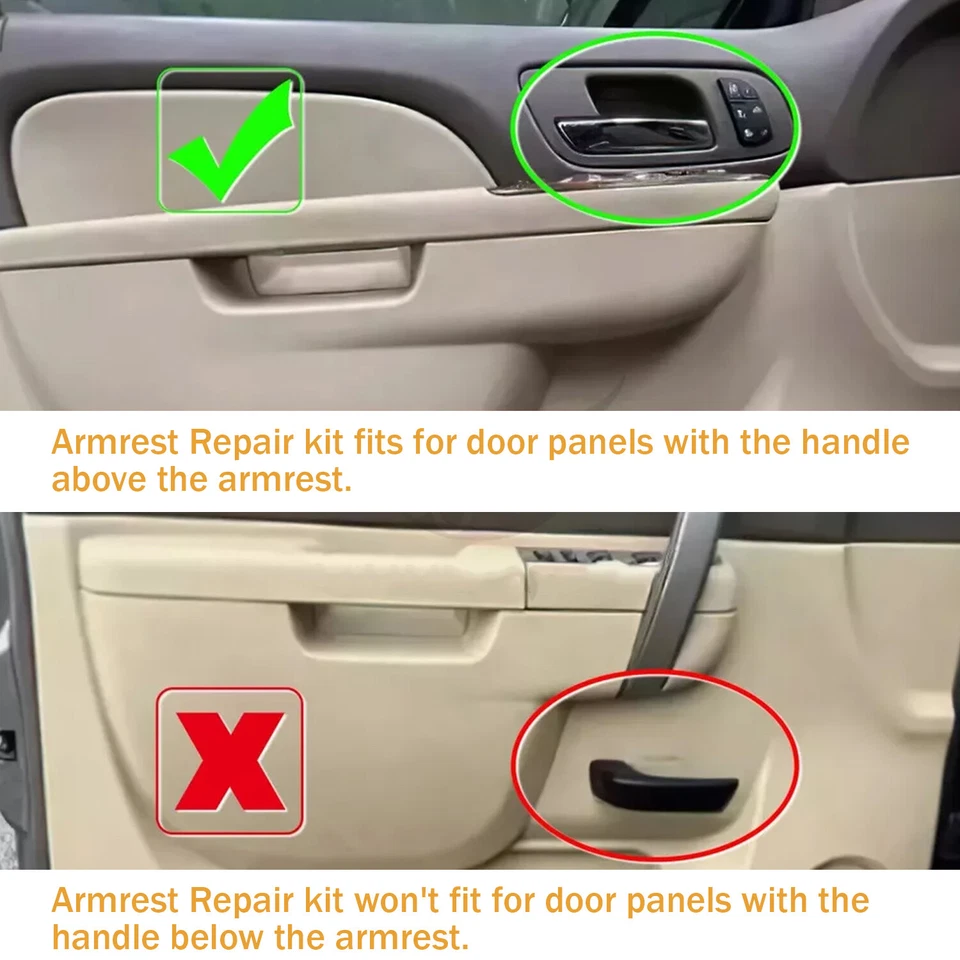 Armrest Repair kit fits for door panels with the handle above the armrest.

Armrest Repair kit won't fit for door panels with the handle below the armrest.