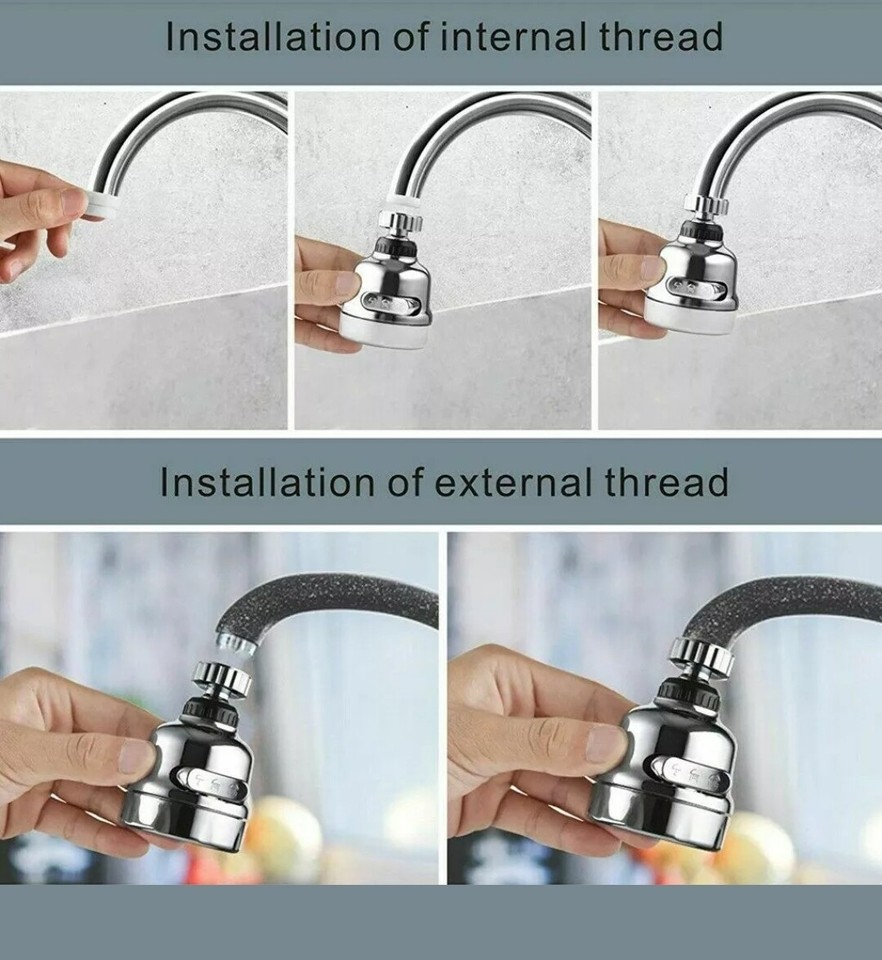 Installation of internal thread

Installation of external thread