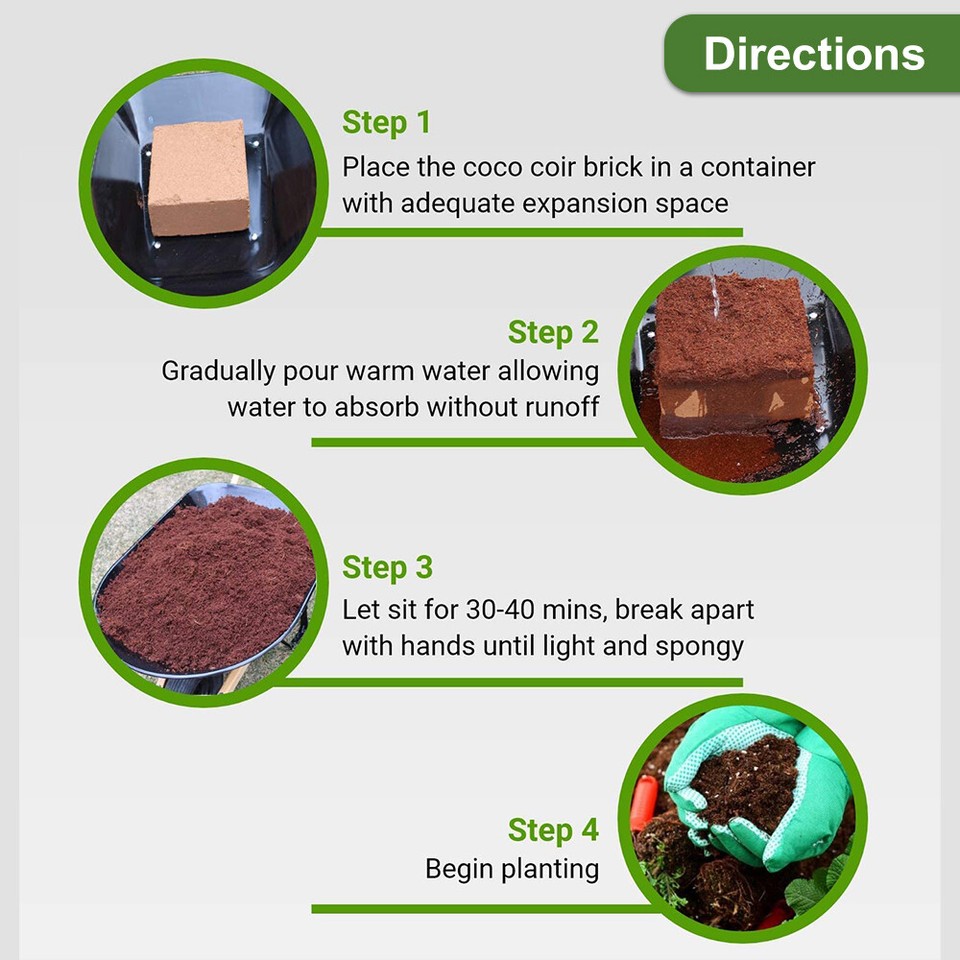 Directions

Step 1
Place the coco coir brick in a container with adequate expansion space

Step 2
Gradually pour warm water allowing water to absorb without runoff

Step 3
Let sit for 30-40 mins, break apart with hands until light and spongy

Step 4
Begin planting